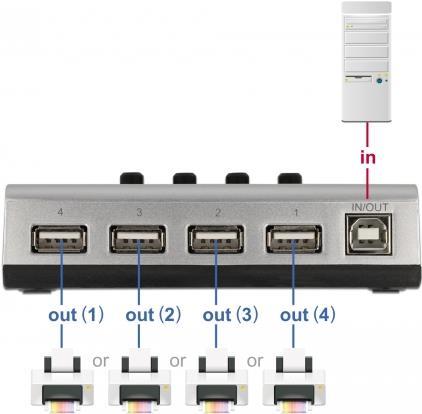 in

4 3 2 1 IN/OUT

out (1) out (2) out (3) out (4)

or or or