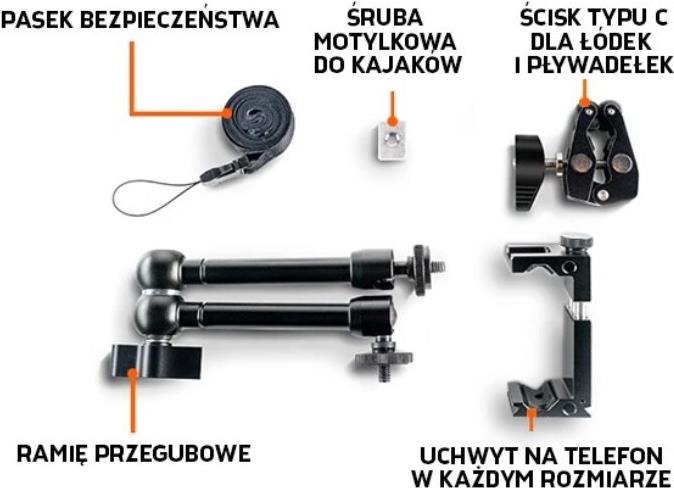 PASEK BEZPIECZEŃSTWA

ŚRUBA MOTYLKOWA DO KAJAKÓW

ŚCISK TYPU C DLA ŁÓDEK I PŁYWADEŁEK

RAMIĘ PRZEGUBOWE

UCHWYT NA TELEFON W KAŻDYM ROZMIARZE