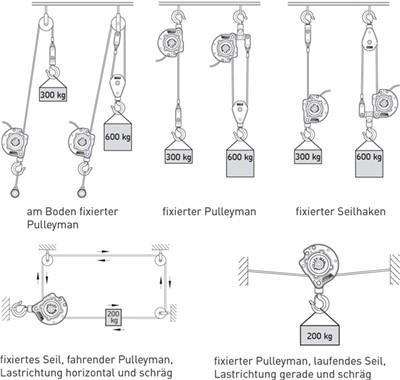 300 kg

600 kg

300 kg

600 kg

300 kg

600 kg

am Boden fixierter Pulleyman

fixierter Pulleyman

fixierter Seilhaken

200 kg

200 kg

fixiertes Seil, fahrender Pulleyman, Lastrichtung horizontal und schräg

fixierter Pulleyman, laufendes Seil, Lastrichtung gerade und schräg