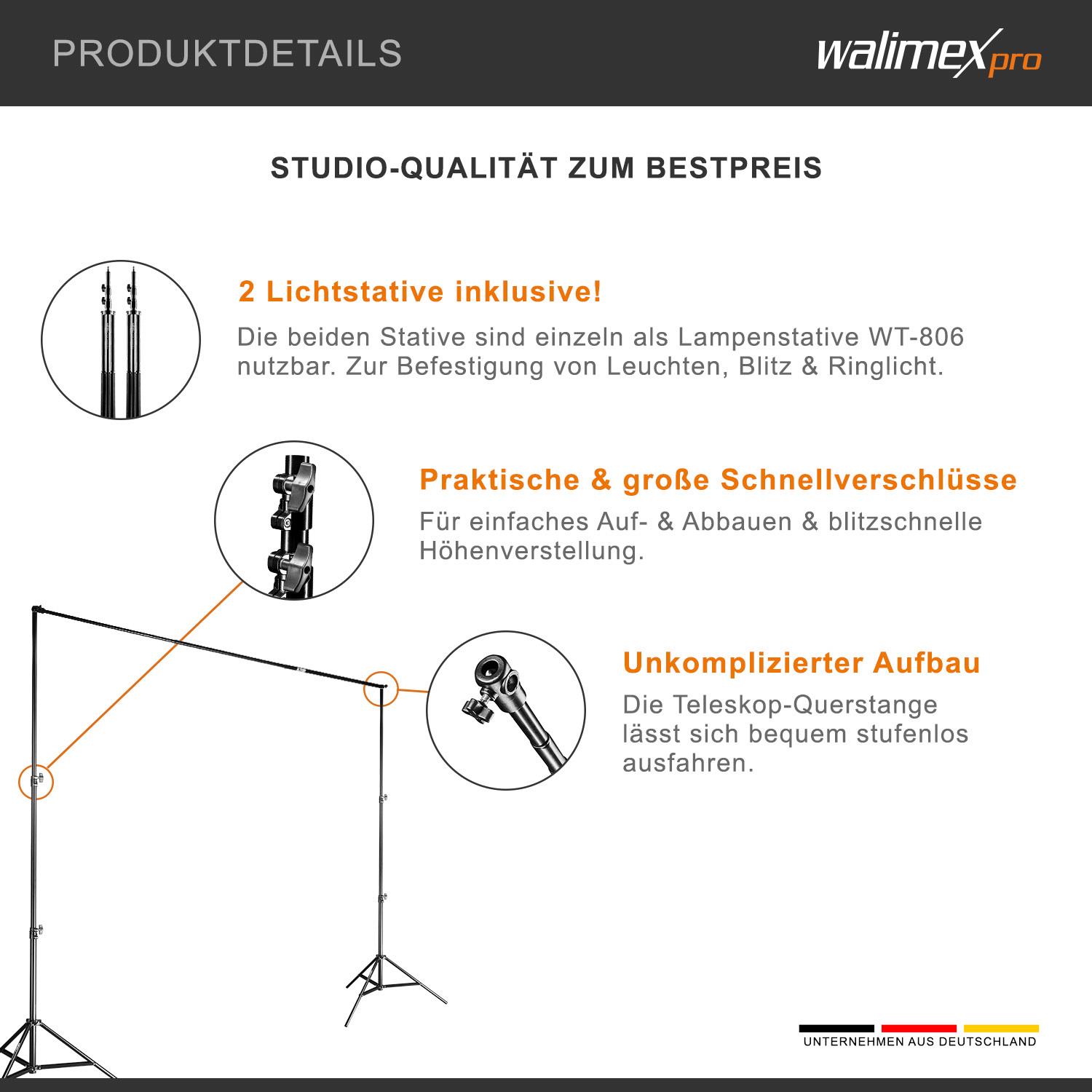 PRODUKTDETAILS

walimex pro

STUDIO-QUALITÄT ZUM BESTPREIS

2 Lichtstative inklusive!

Die beiden Stative sind einzeln als Lampenstative WT-806 nutzbar. Zur Befestigung von Leuchten, Blitz & Ringlicht.

Praktische & große Schnellverschlüsse

Für einfaches Auf- & Abbauen & blitzschnelle Höhenverstellung.

Unkomplizierter Aufbau

Die Teleskop-Querstange lässt sich bequem stufenlos ausfahren.

UNTERNEHMEN AUS DEUTSCHLAND