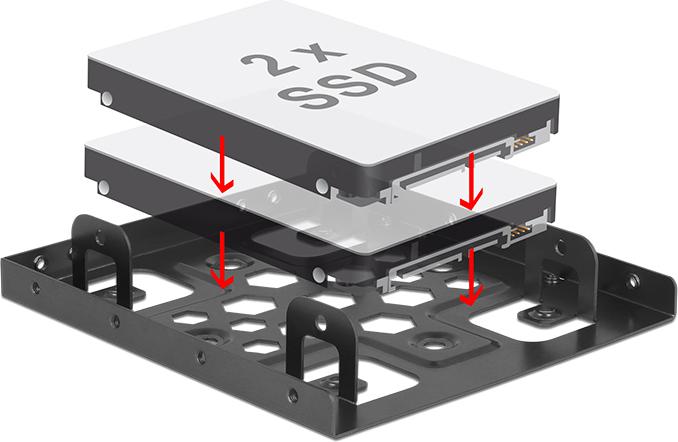 2 x
SSD