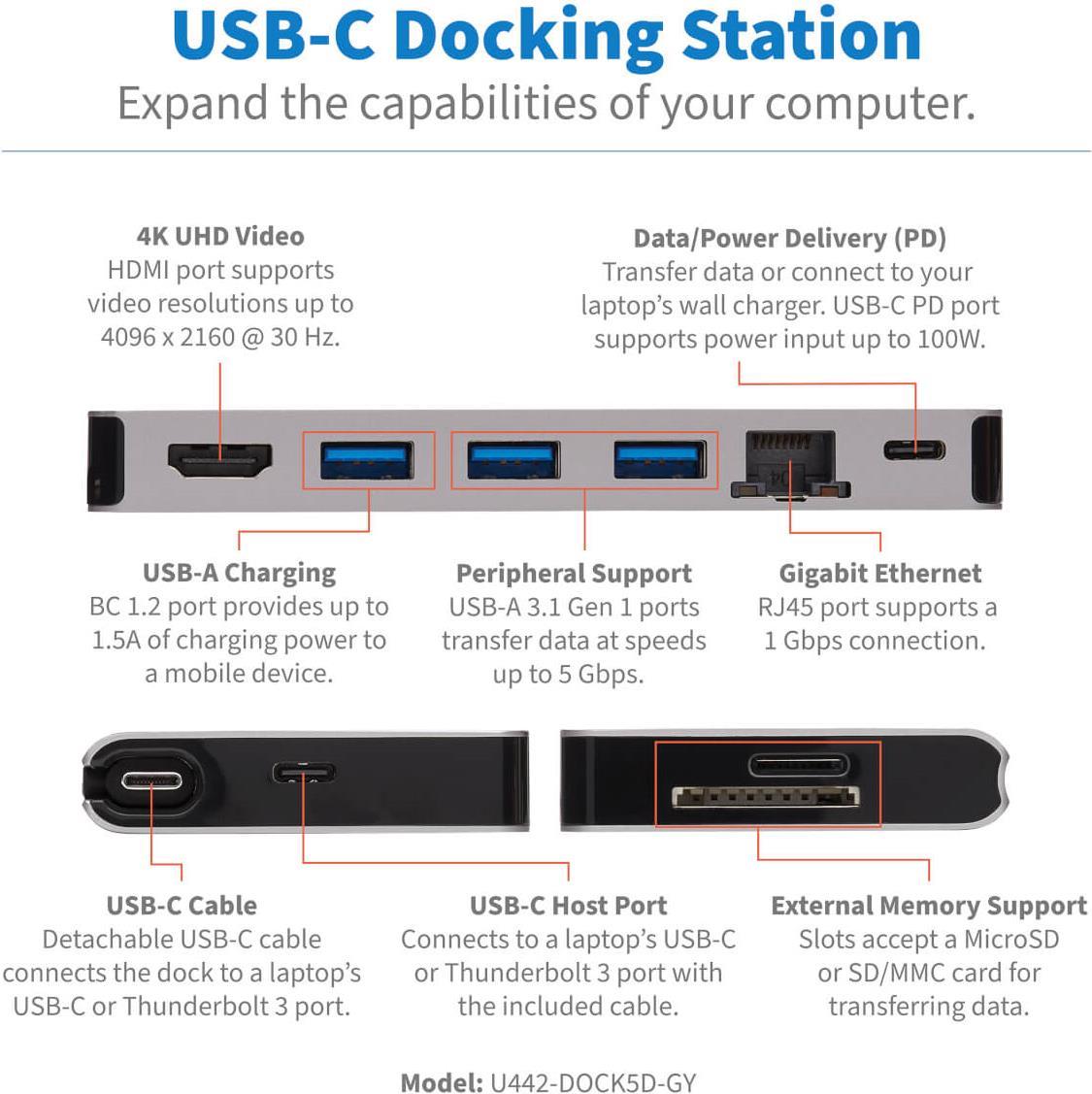 USB-C Docking Station

Expand the capabilities of your computer.

4K UHD Video
HDMI port supports video resolutions up to 4096 x 2160 @ 30 Hz.

Data/Power Delivery (PD)
Transfer data or connect to your laptop's wall charger. USB-C PD port supports power input up to 100W.

USB-A Charging
BC 1.2 port provides up to 1.5A of charging power to a mobile device.

Peripheral Support
USB-A 3.1 Gen 1 ports transfer data at speeds up to 5 Gbps.

Gigabit Ethernet
RJ45 port supports a 1 Gbps connection.

USB-C Cable
Detachable USB-C cable connects the dock to a laptop's USB-C or Thunderbolt 3 port.

USB-C Host Port
Connects to a laptop's USB-C or Thunderbolt 3 port with the included cable.

External Memory Support
Slots accept a MicroSD or SD/MMC card for transferring data.

Model: U442-DOCK5D-GY