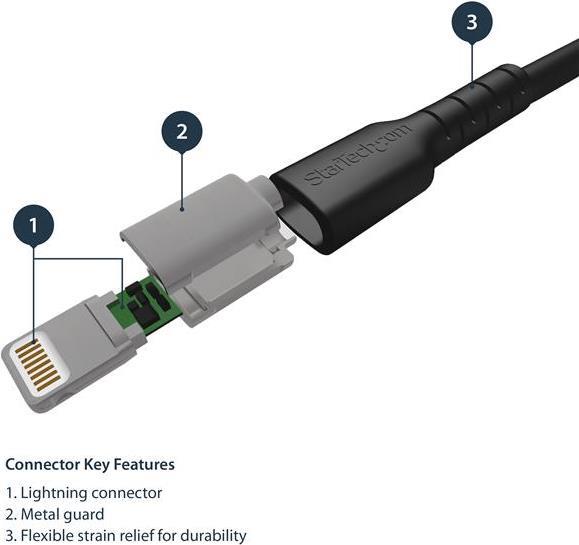 3

2

StarTech.com

1

Connector Key Features

1. Lightning connector
2. Metal guard
3. Flexible strain relief for durability