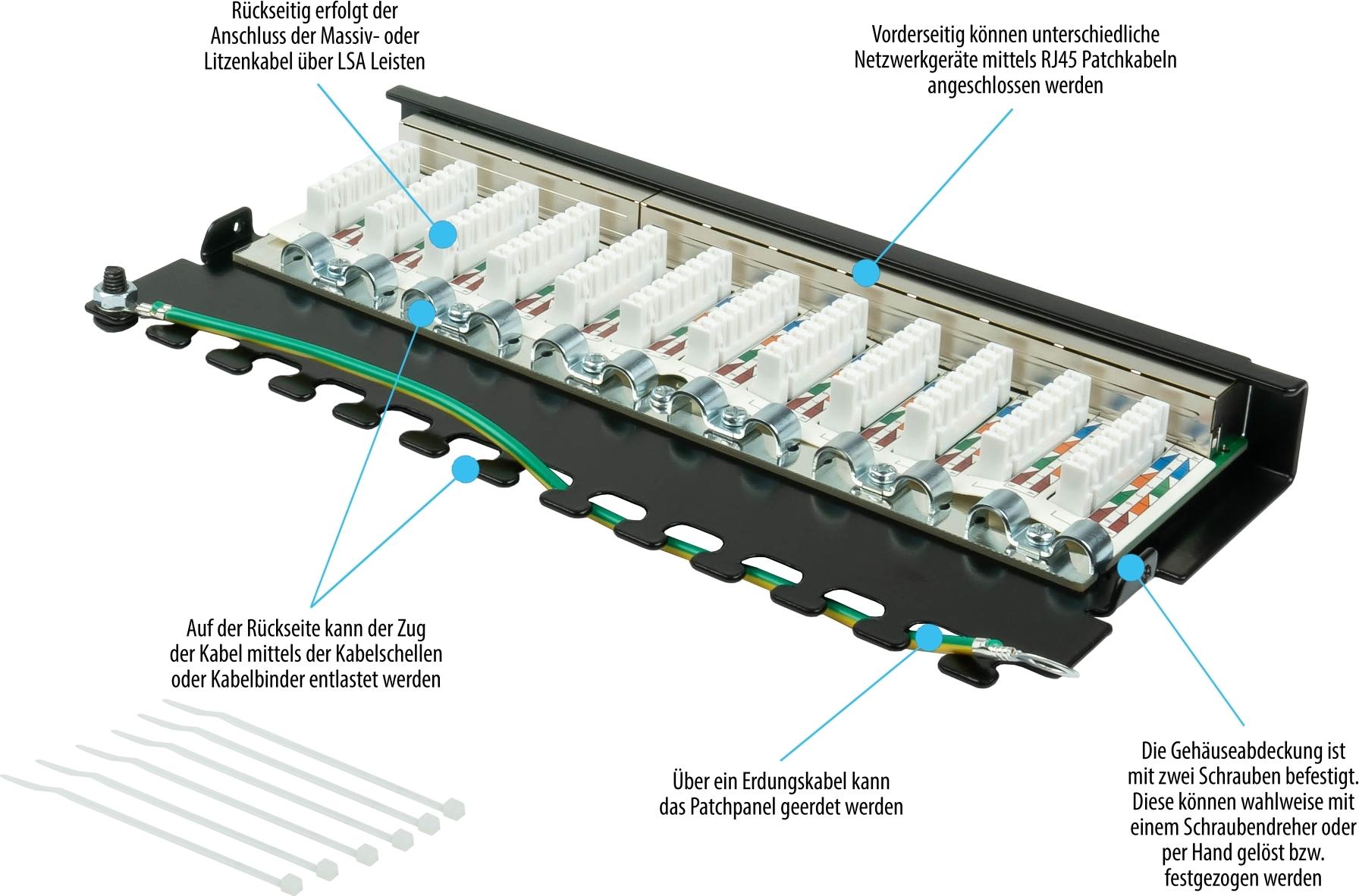 Rückseitig erfolgt der Anschluss der Massiv- oder Litzenkabel über LSA Leisten

Vorderseitig können unterschiedliche Netzwerkgeräte mittels RJ45 Patchkabeln angeschlossen werden

Auf der Rückseite kann der Zug der Kabel mittels der Kabelschellen oder Kabelbinder entlastet werden

Über ein Erdungskabel kann das Patchpanel geerdet werden

Die Gehäuseabdeckung ist mit zwei Schrauben befestigt. Diese können wahlweise mit einem Schraubendreher oder per Hand gelöst bzw. festgezogen werden