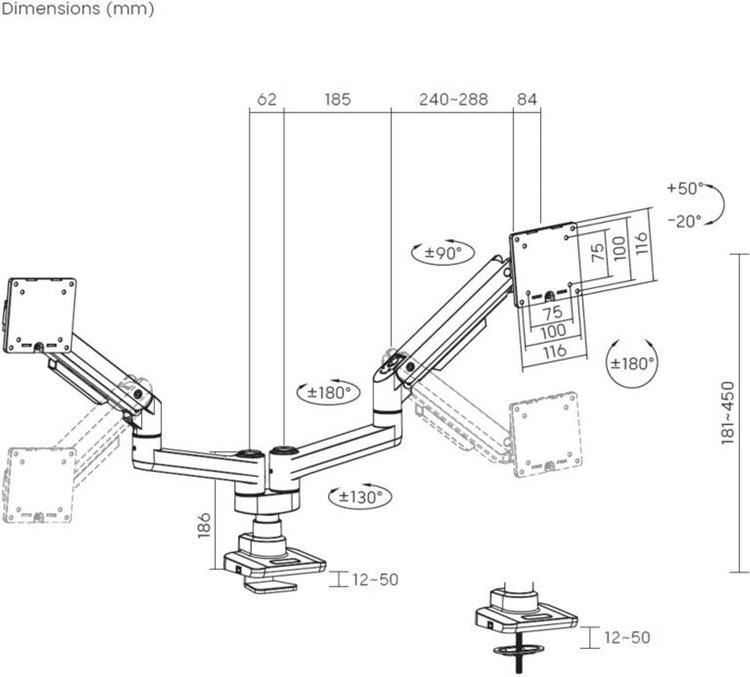 Dimensions (mm)

62 185 240~288 84

+50°
-20°

±90°

75 100 116

75
100
116

±180°

±180°

181~450

±130°

186

12~50

12~50