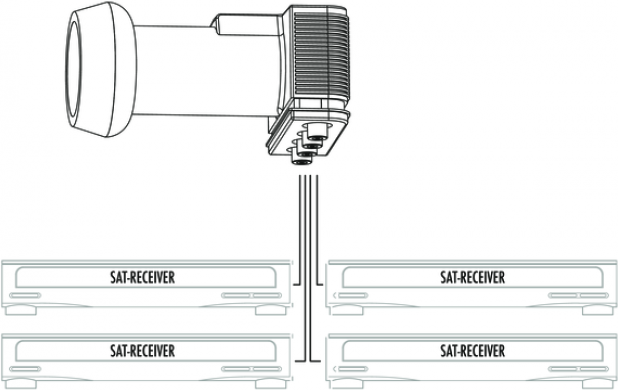 SAT-RECEIVER

SAT-RECEIVER

SAT-RECEIVER

SAT-RECEIVER