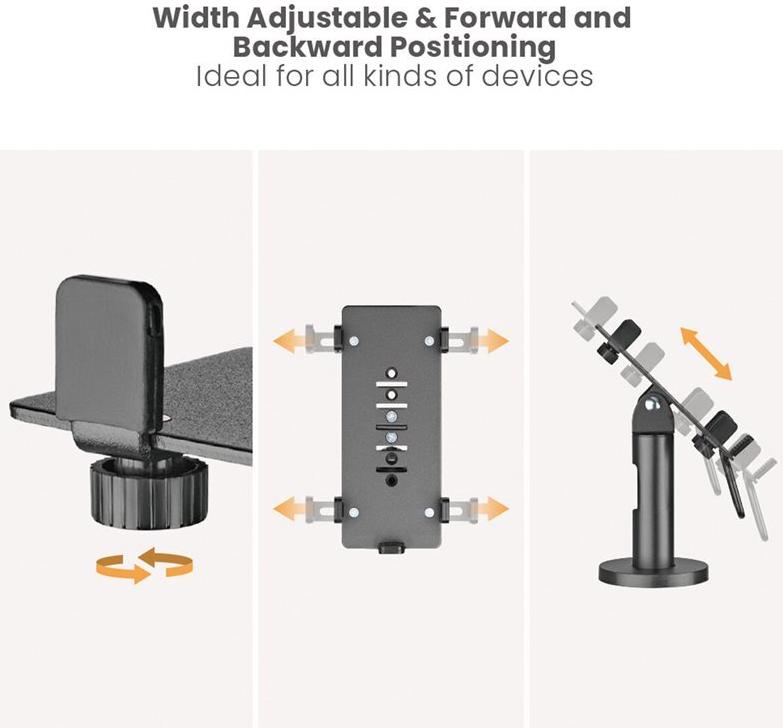 Width Adjustable & Forward and Backward Positioning
Ideal for all kinds of devices