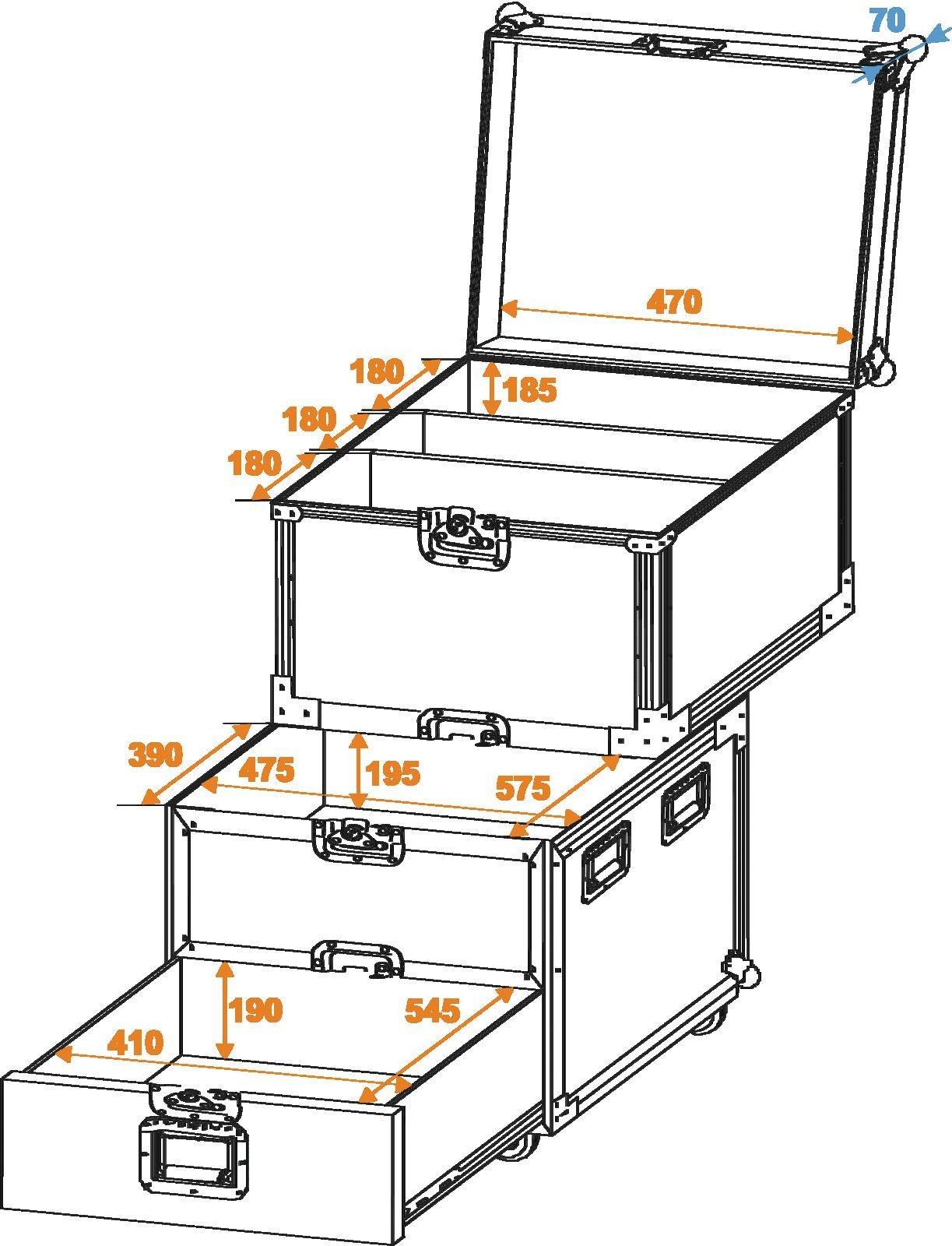 70

470

180

185

180

180

390

475

195

575

190

545

410