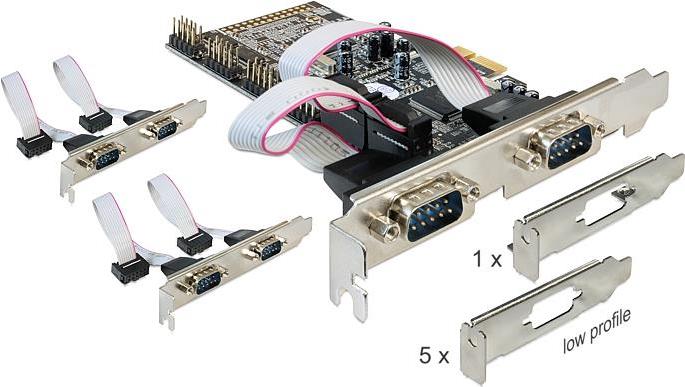 1 x
5 x
low profile