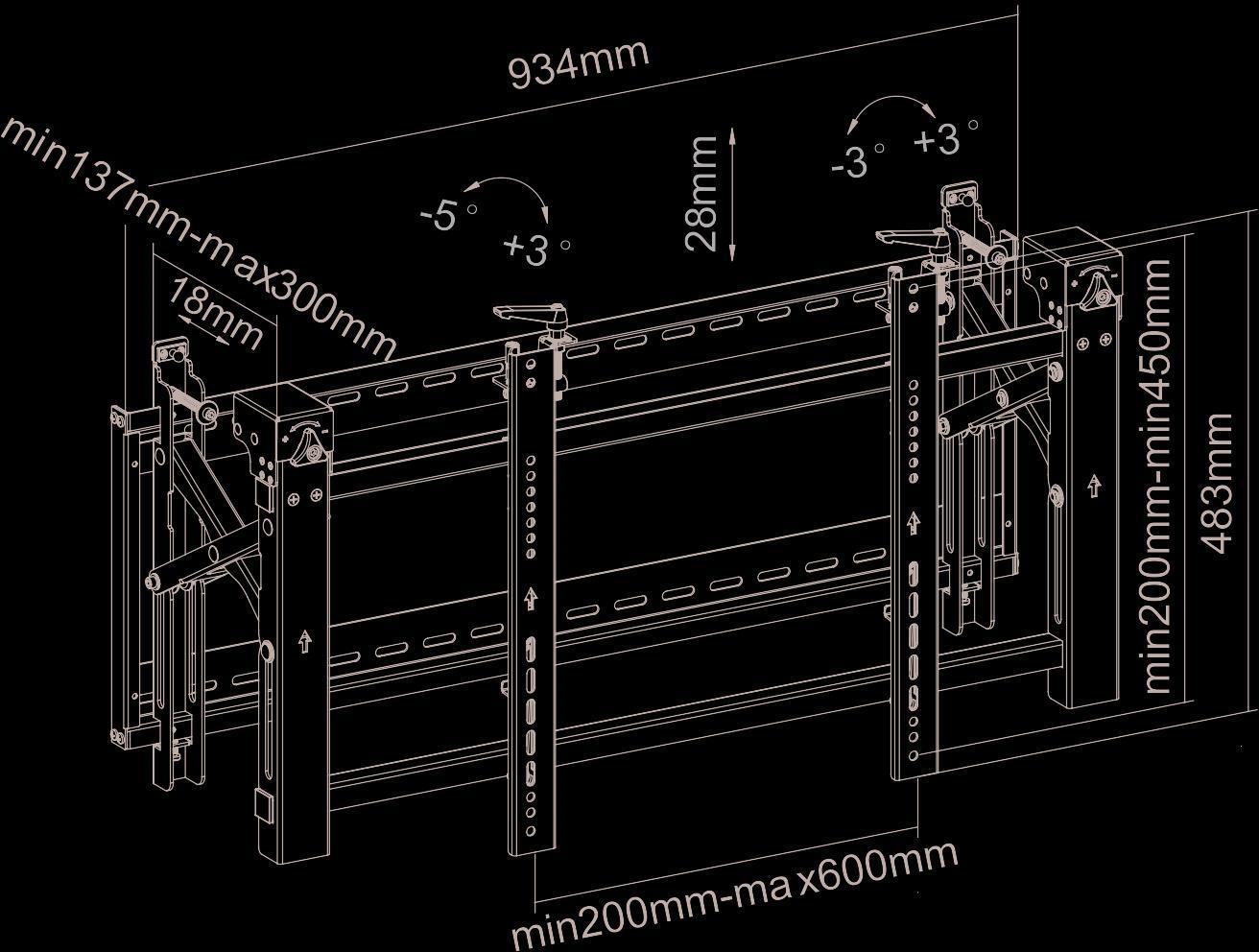 934mm

min137mm-max300mm

18mm

-5°

+3°

28mm

-3°

+3°

min200mm-min450mm

483mm

min200mm-max600mm