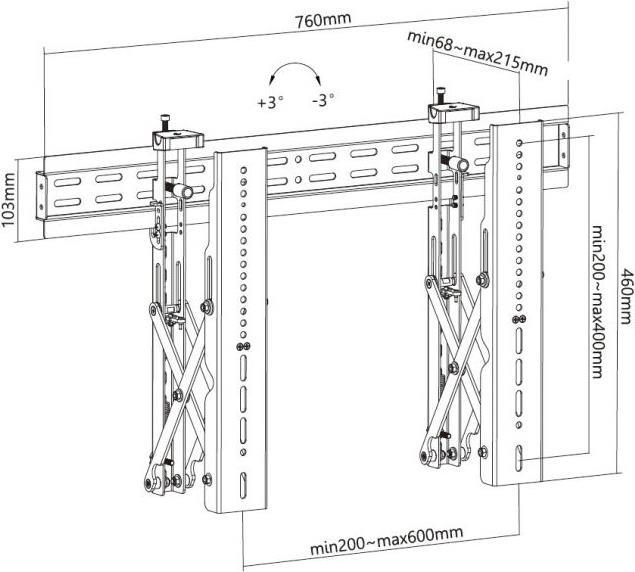 760mm

min68~max215mm

+3°

-3°

103mm

min200~max400mm

460mm

min200~max600mm