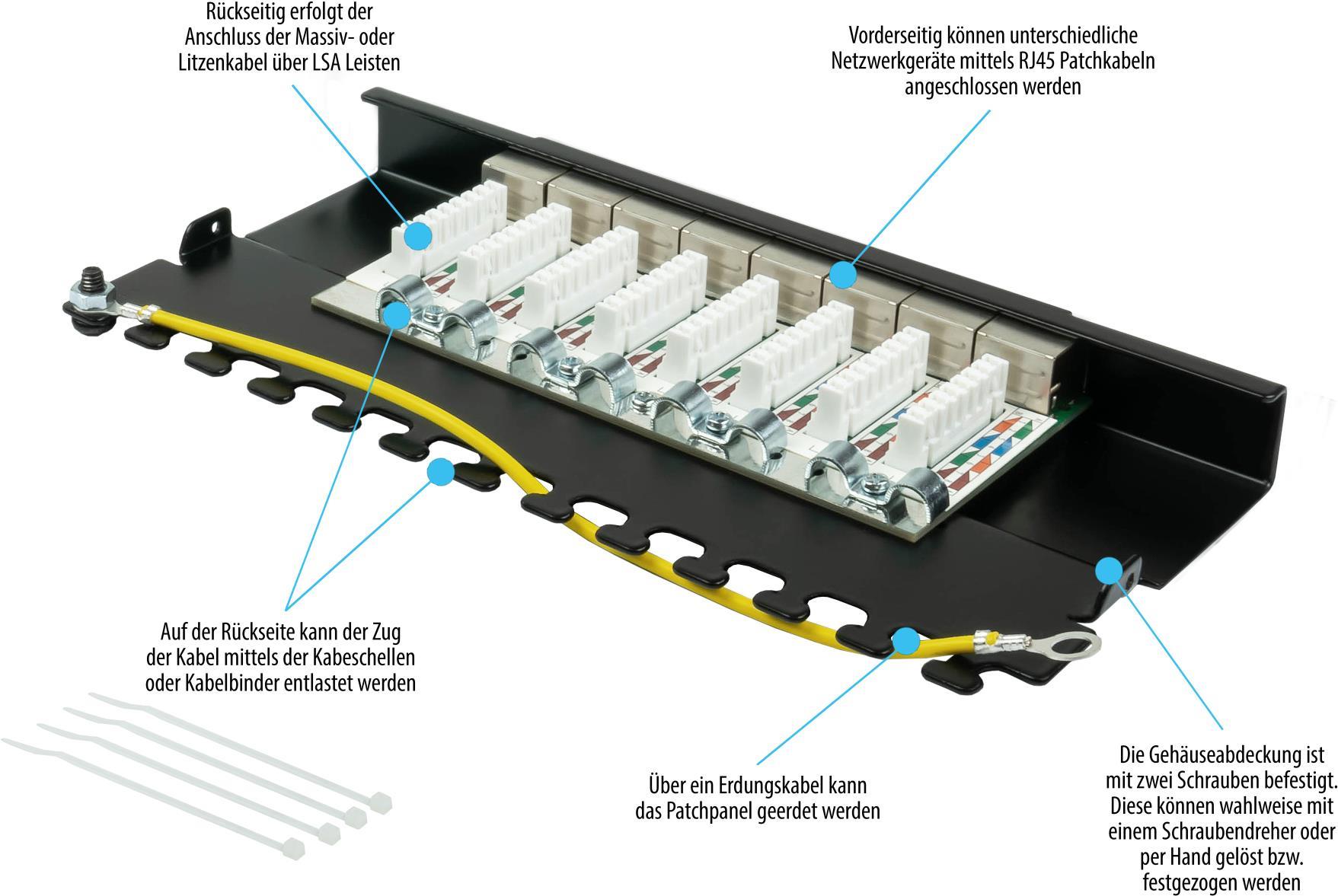 Rückseitig erfolgt der Anschluss der Massiv- oder Litzenkabel über LSA Leisten

Vorderseitig können unterschiedliche Netzwerkgeräte mittels RJ45 Patchkabeln angeschlossen werden

Auf der Rückseite kann der Zug der Kabel mittels der Kabeschellen oder Kabelbinder entlastet werden

Über ein Erdungskabel kann das Patchpanel geerdet werden

Die Gehäuseabdeckung ist mit zwei Schrauben befestigt. Diese können wahlweise mit einem Schraubendreher oder per Hand gelöst bzw. festgezogen werden