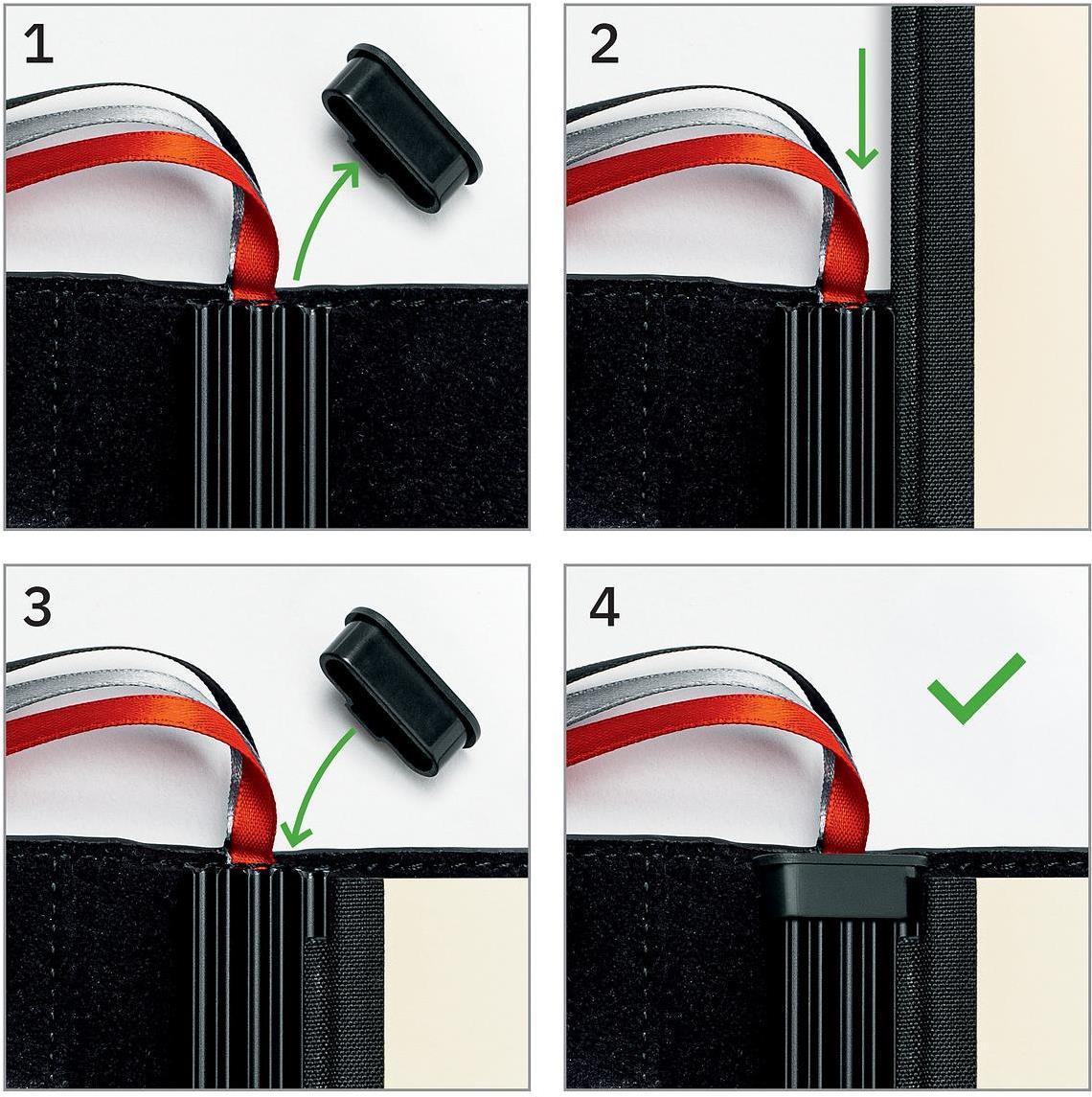 1

2

3

4