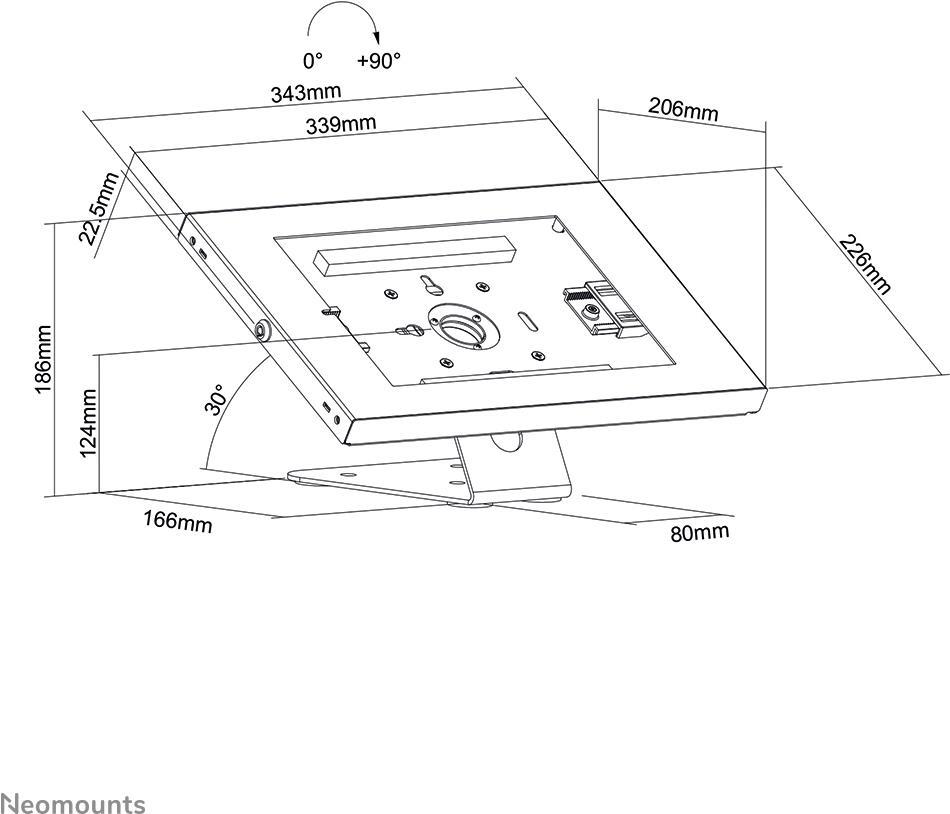 0°
+90°
343mm
339mm
206mm
22.5mm
226mm
186mm
124mm
30°
166mm
80mm
Neomounts