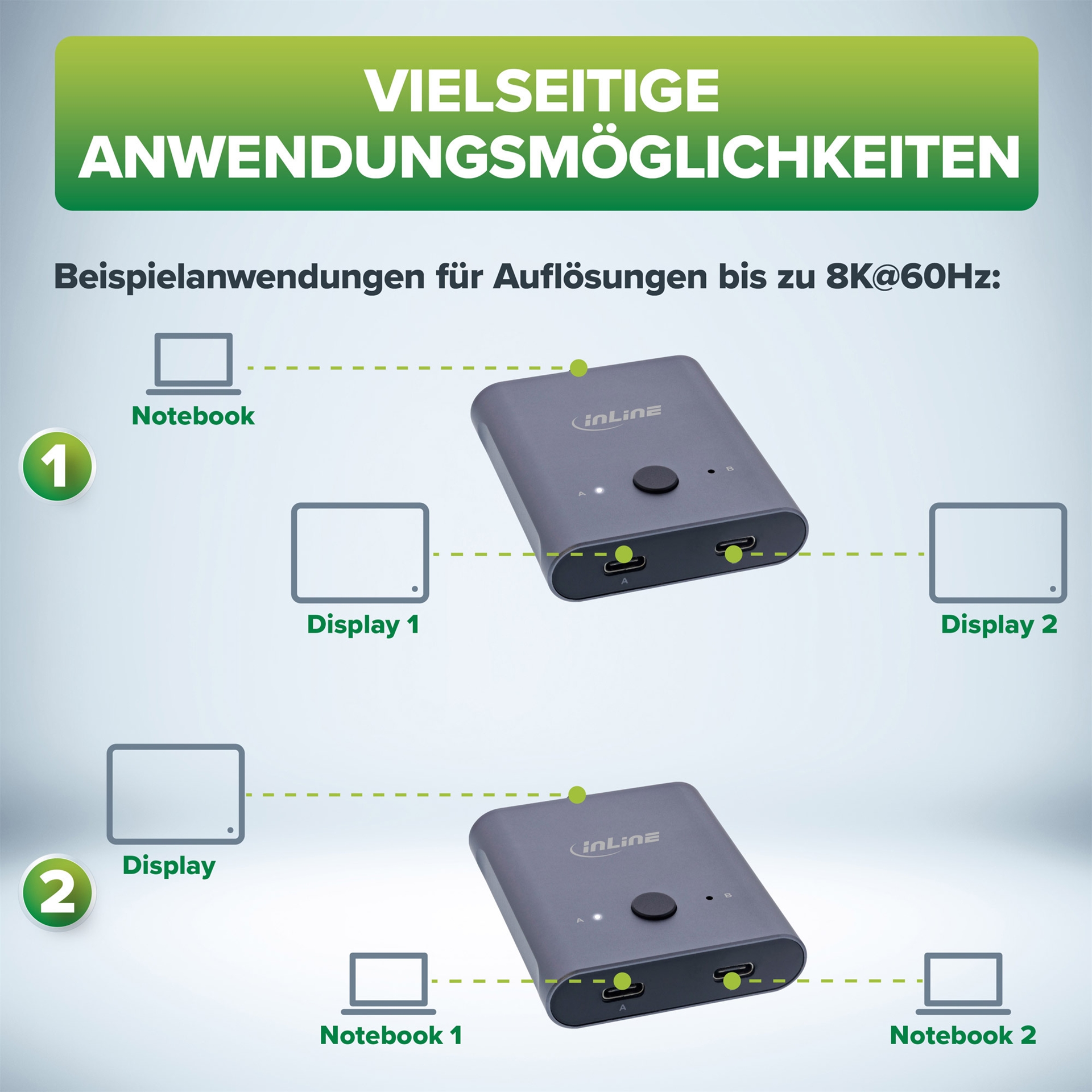 VIELSEITIGE ANWENDUNGSMÖGLICHKEITEN

Beispielanwendungen für Auflösungen bis zu 8K@60Hz:

1

Notebook

inLine

A

B

A

Display 1

Display 2

2

Display

inLine

A

B

A

Notebook 1

Notebook 2