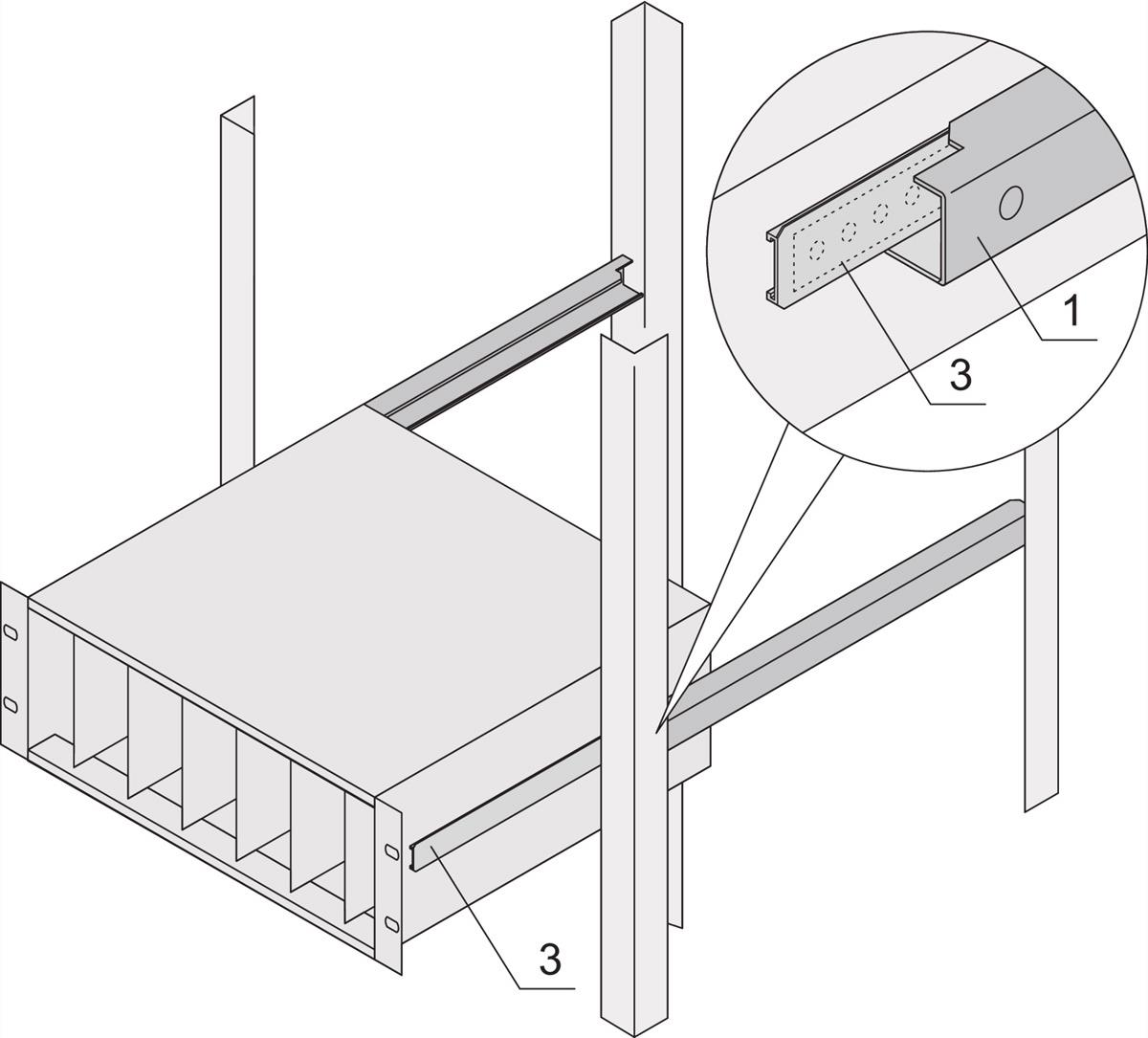 1
3
3