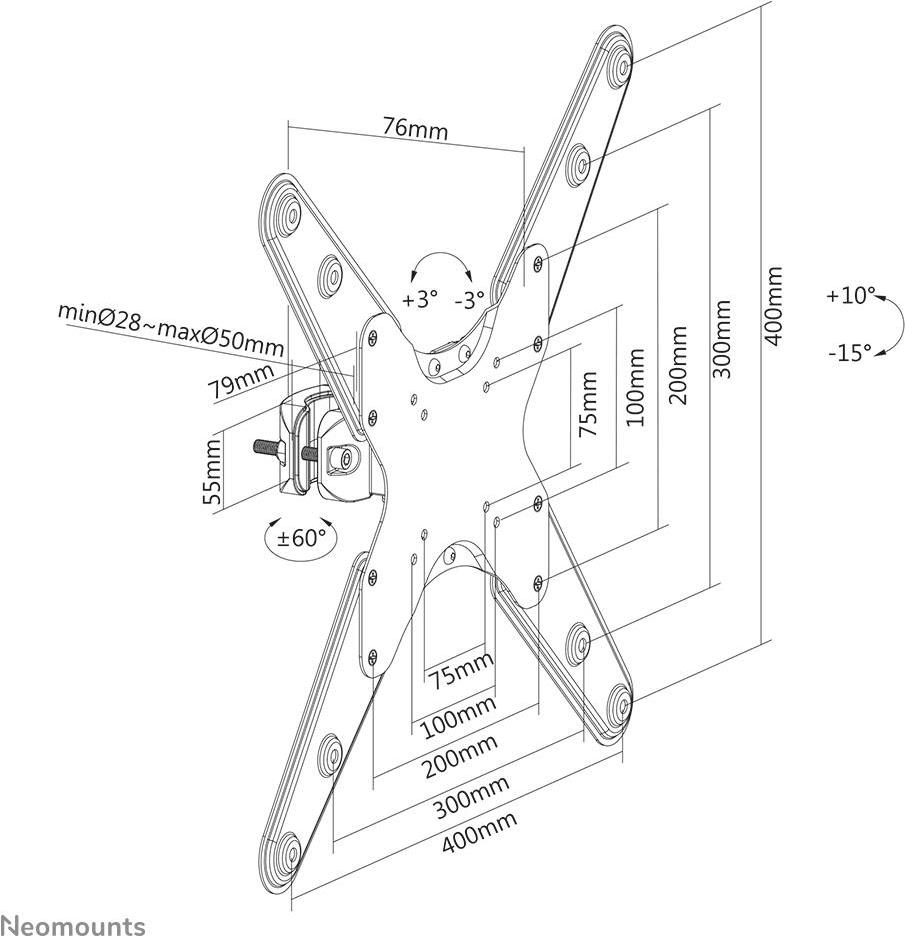 76mm

+3° -3°

minØ28~maxØ50mm

79mm

55mm

±60°

75mm

100mm

200mm

300mm

400mm

+10°

-15°

75mm

100mm

200mm

300mm

400mm

Neomounts