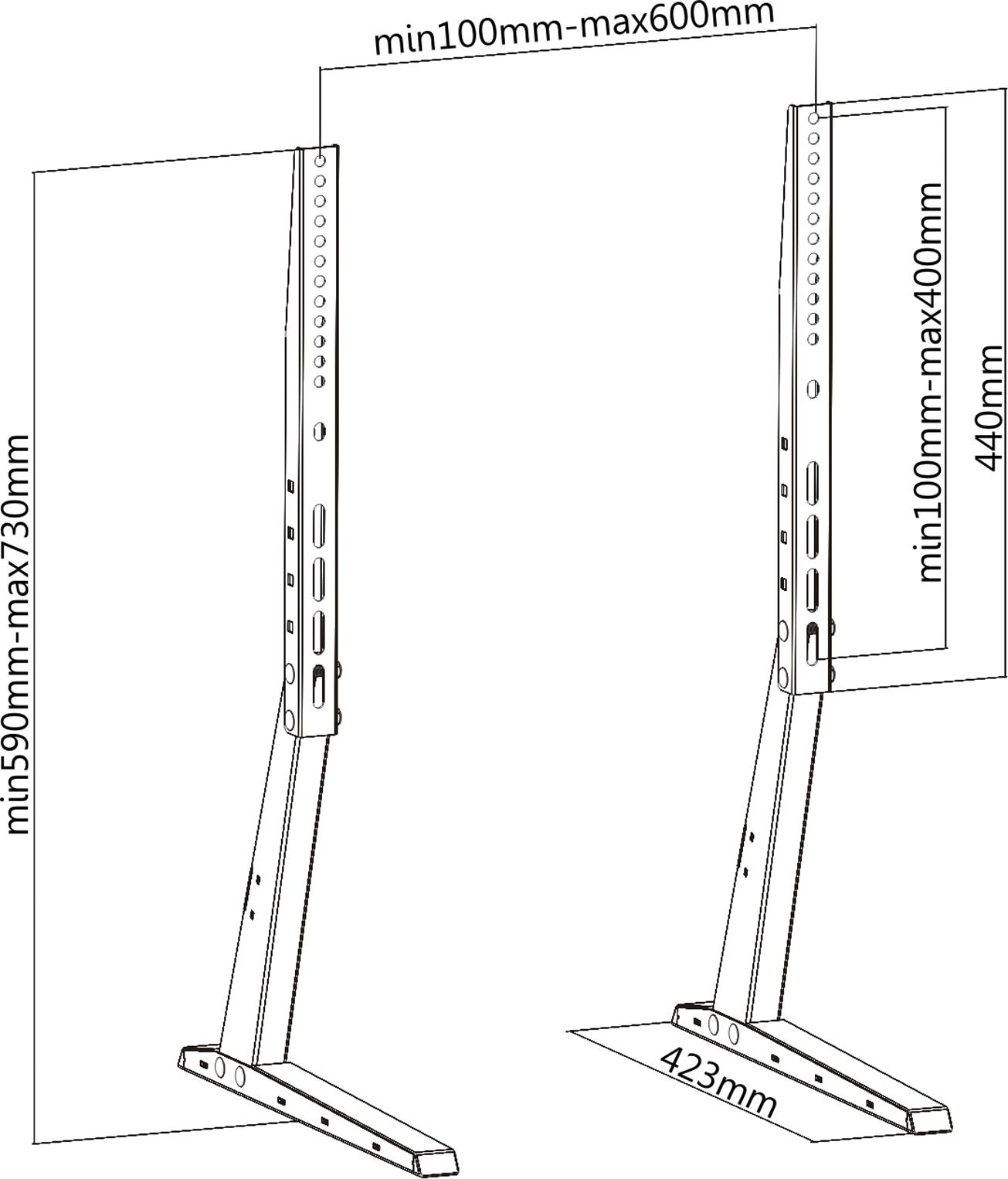 min100mm-max600mm

min590mm-max730mm

min100mm-max400mm

440mm

423mm