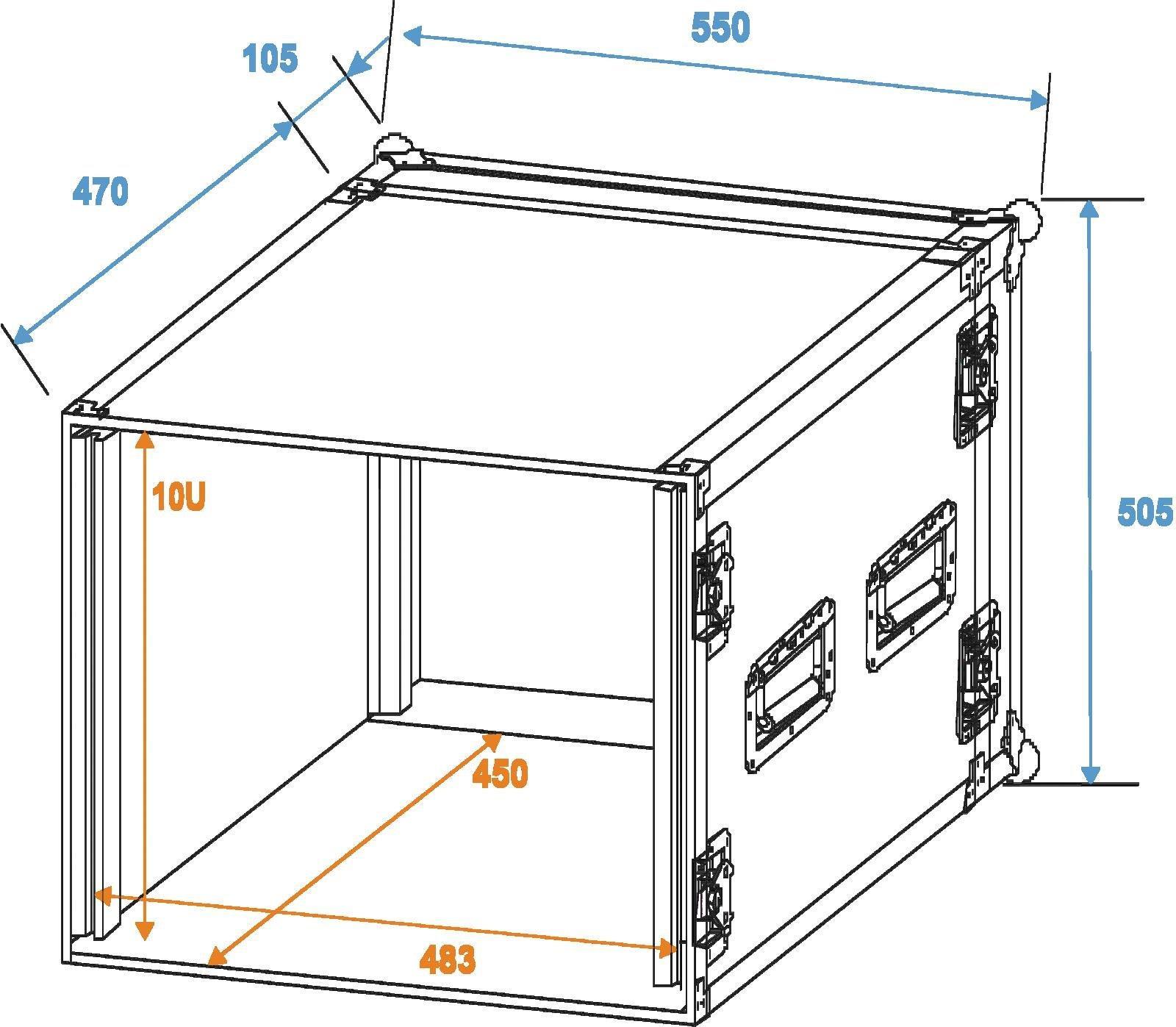 550
105
470
505
10U
450
483