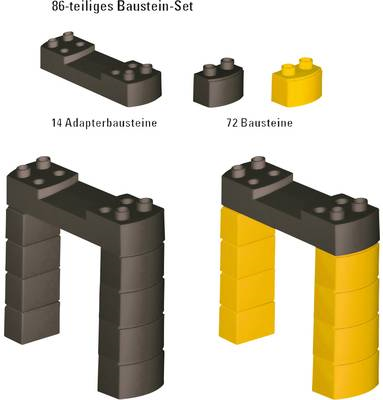 86-teiliges Baustein-Set

14 Adapterbausteine

72 Bausteine