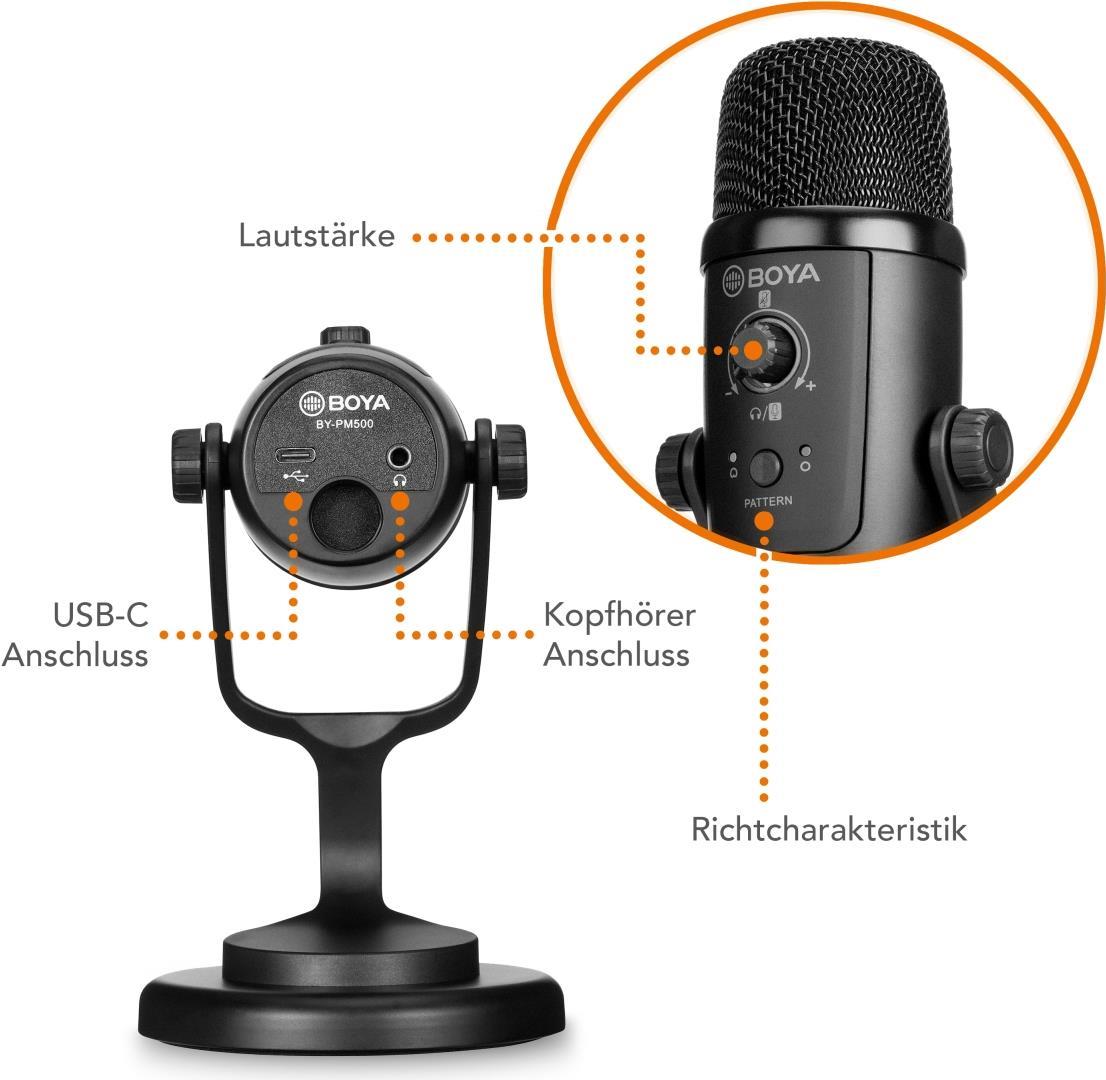 Lautstärke

BOYA

-

+

PATTERN

BOYA
BY-PM500

USB-C
Anschluss

Kopfhörer
Anschluss

Richtcharakteristik