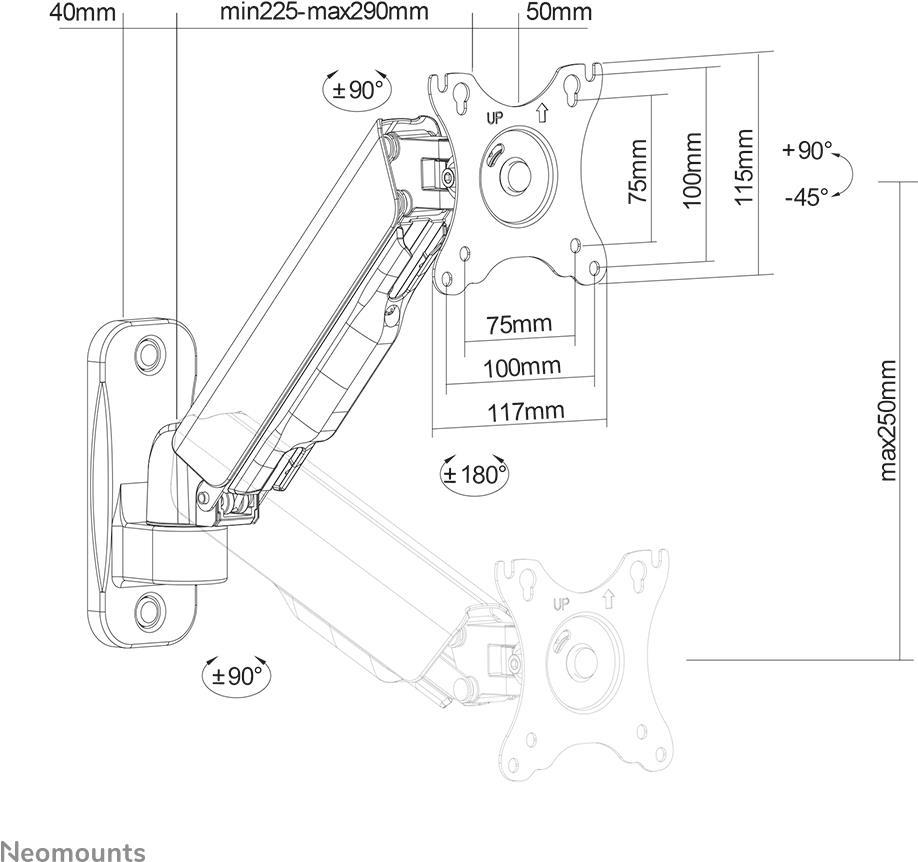 40mm min225-max290mm 50mm

±90°

UP

75mm 100mm 115mm

+90°
-45°

75mm
100mm
117mm

±180°

max250mm

UP

±90°

Neomounts