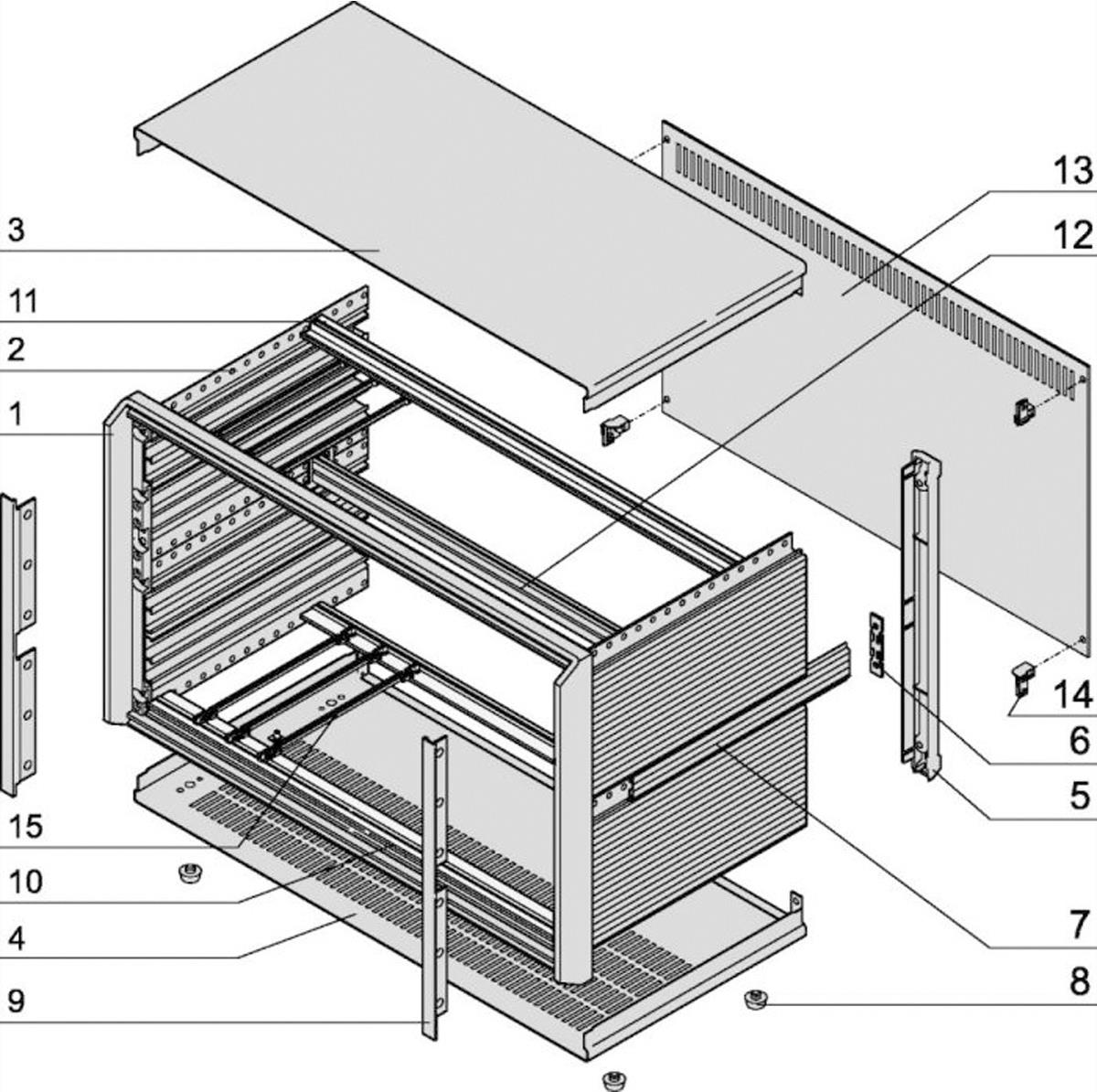 3
11
2
1
15
10
4
9
13
12
14
6
5
7
8