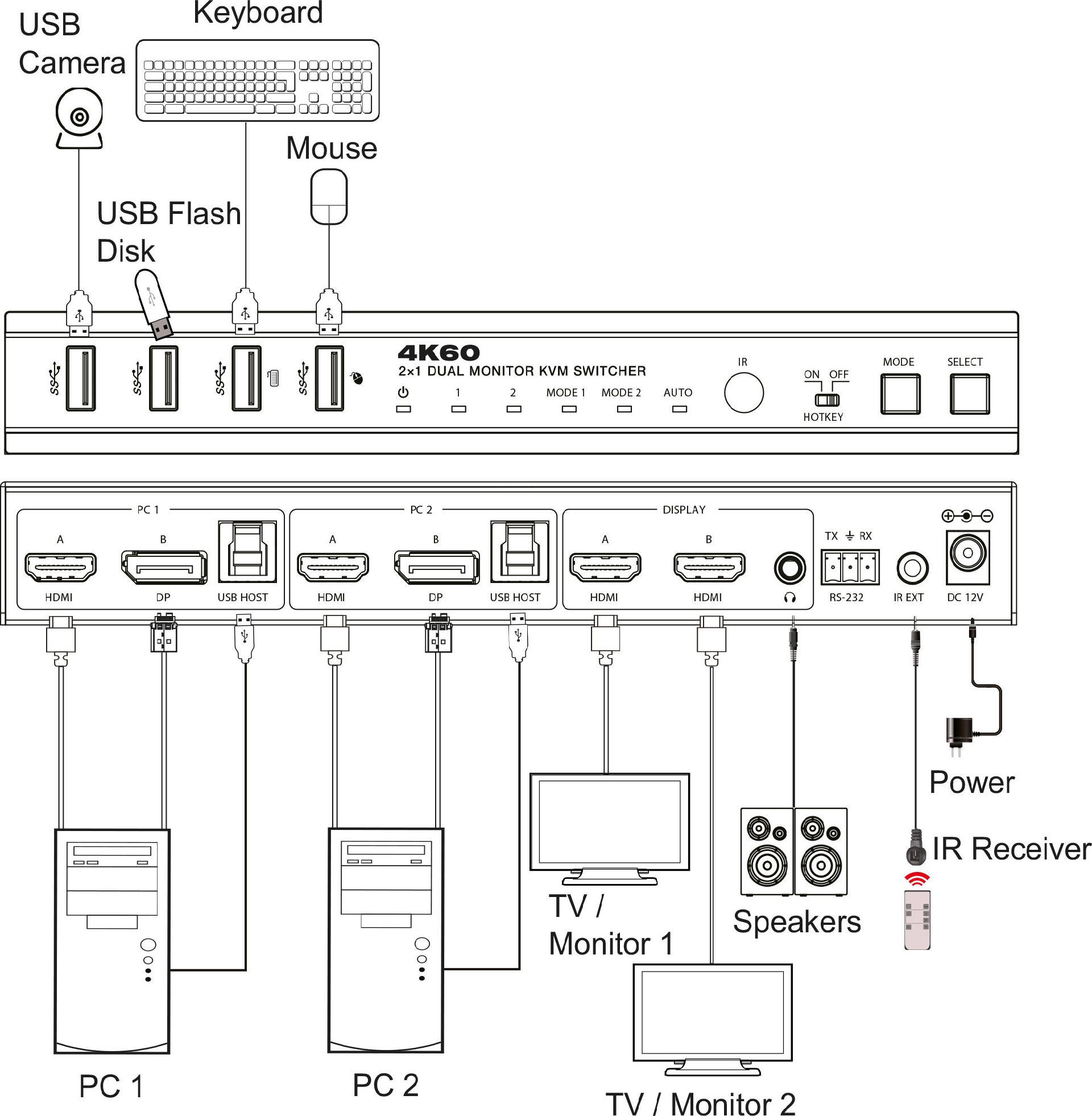 USB Camera

Keyboard

Mouse

USB Flash Disk

4K60
2×1 DUAL MONITOR KVM SWITCHER

1 2 MODE 1 MODE 2 AUTO

IR

ON OFF
HOTKEY

MODE SELECT

PC 1
A B
HDMI DP USB HOST

PC 2
A B
HDMI DP USB HOST

DISPLAY
A B
HDMI HDMI

TX RX
RS-232

IR EXT

DC 12V

Power

IR Receiver

Speakers

TV / Monitor 1

TV / Monitor 2

PC 1

PC 2