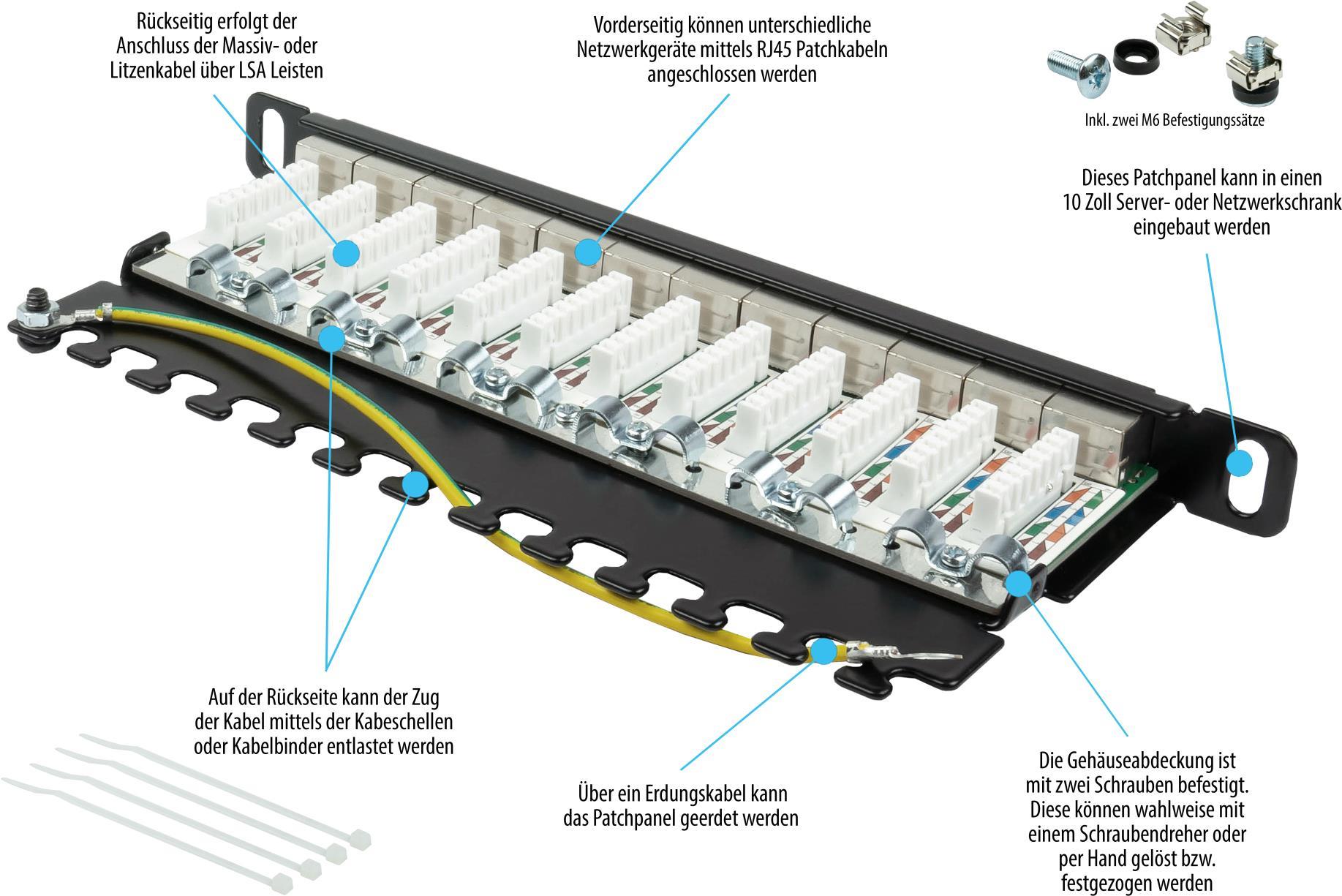 Rückseitig erfolgt der Anschluss der Massiv- oder Litzenkabel über LSA Leisten

Vorderseitig können unterschiedliche Netzwerkgeräte mittels RJ45 Patchkabeln angeschlossen werden

Inkl. zwei M6 Befestigungssätze

Dieses Patchpanel kann in einen 10 Zoll Server- oder Netzwerkschrank eingebaut werden

Auf der Rückseite kann der Zug der Kabel mittels der Kabeschellen oder Kabelbinder entlastet werden

Über ein Erdungskabel kann das Patchpanel geerdet werden

Die Gehäuseabdeckung ist mit zwei Schrauben befestigt. Diese können wahlweise mit einem Schraubendreher oder per Hand gelöst bzw. festgezogen werden