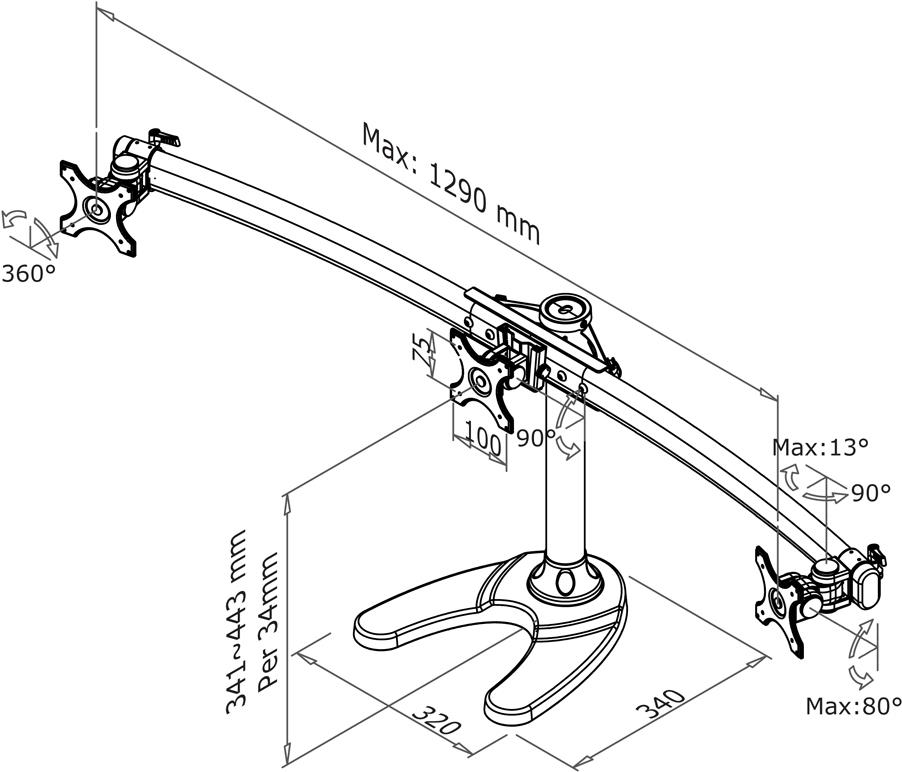 Max: 1290 mm

360°

75

100

90°

Max:13°

90°

341~443 mm
Per 34mm

320

340

Max:80°