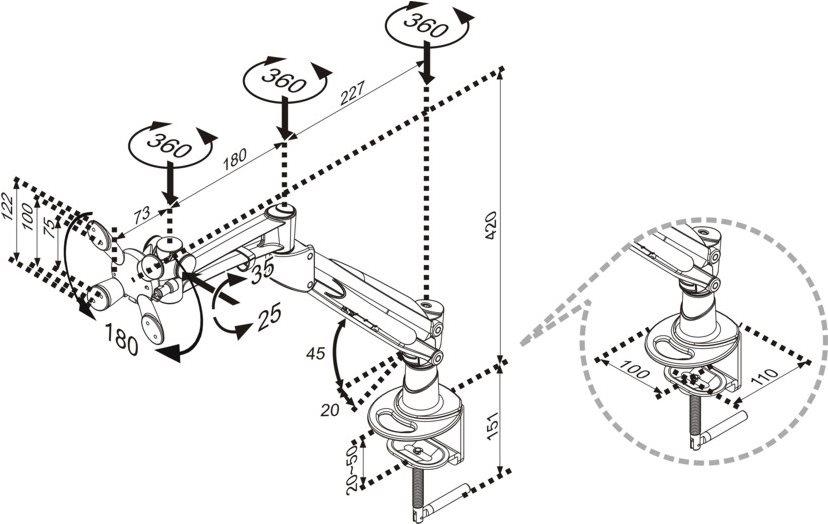 360
360
360
227
180
73
122
100
75
35
25
180
45
20
420
151
20~50
100
110