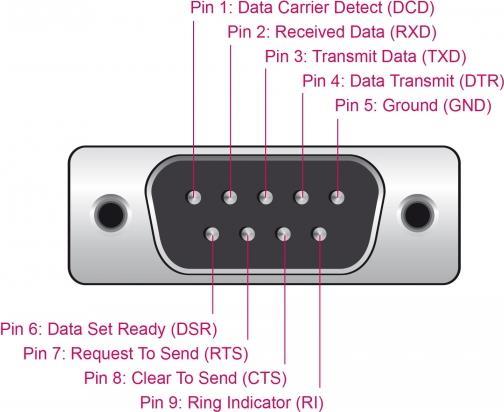 Pin 1: Data Carrier Detect (DCD)
Pin 2: Received Data (RXD)
Pin 3: Transmit Data (TXD)
Pin 4: Data Transmit (DTR)
Pin 5: Ground (GND)

Pin 6: Data Set Ready (DSR)
Pin 7: Request To Send (RTS)
Pin 8: Clear To Send (CTS)
Pin 9: Ring Indicator (RI)