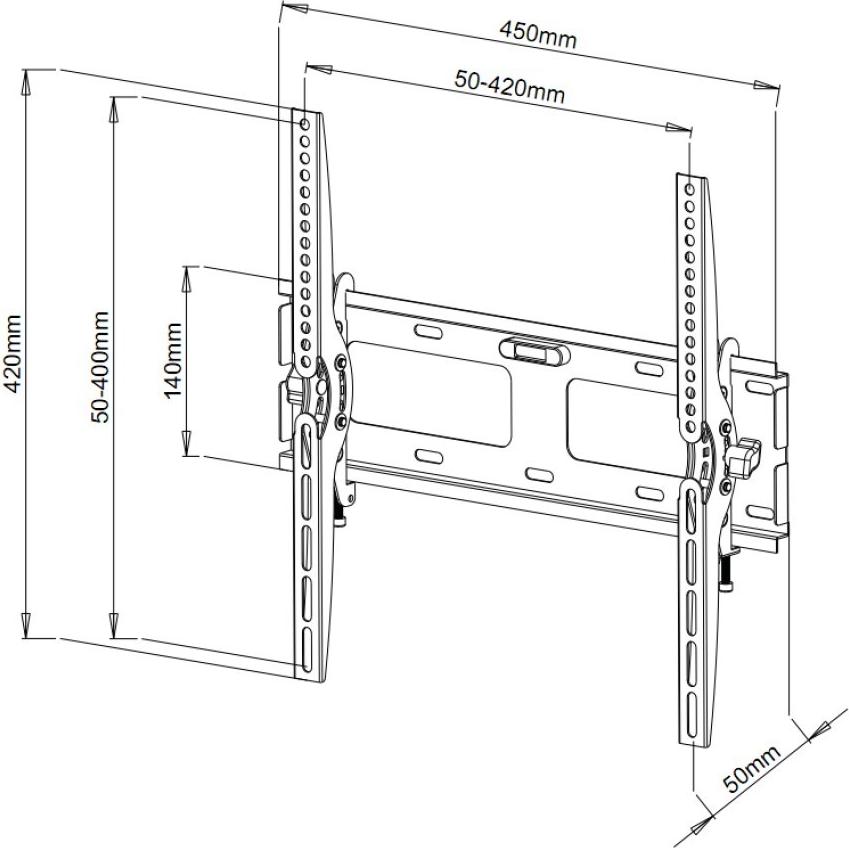 450mm
50-420mm
420mm
50-400mm
140mm
50mm