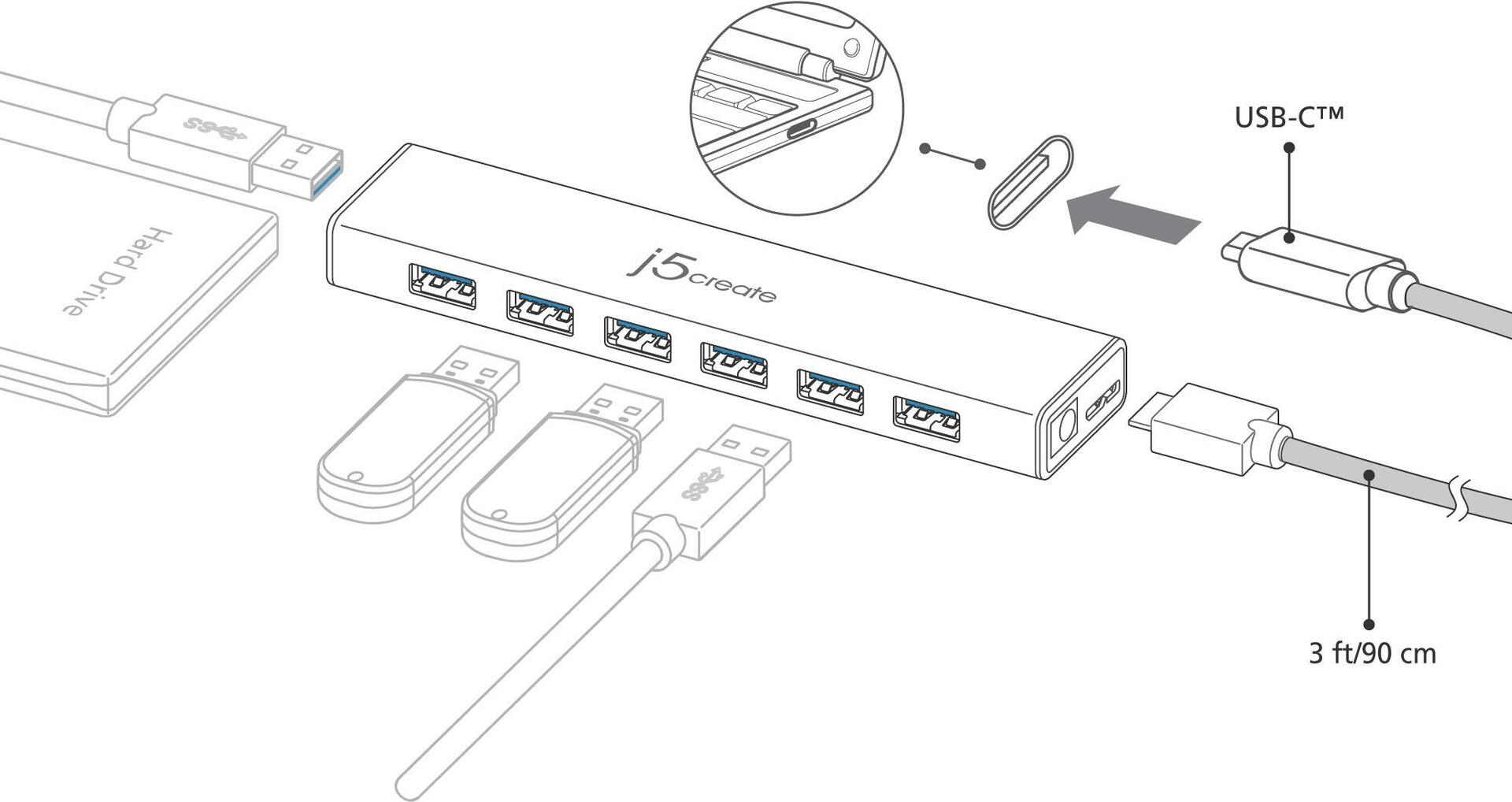 Hard Drive

j5create

USB-C™

3 ft/90 cm