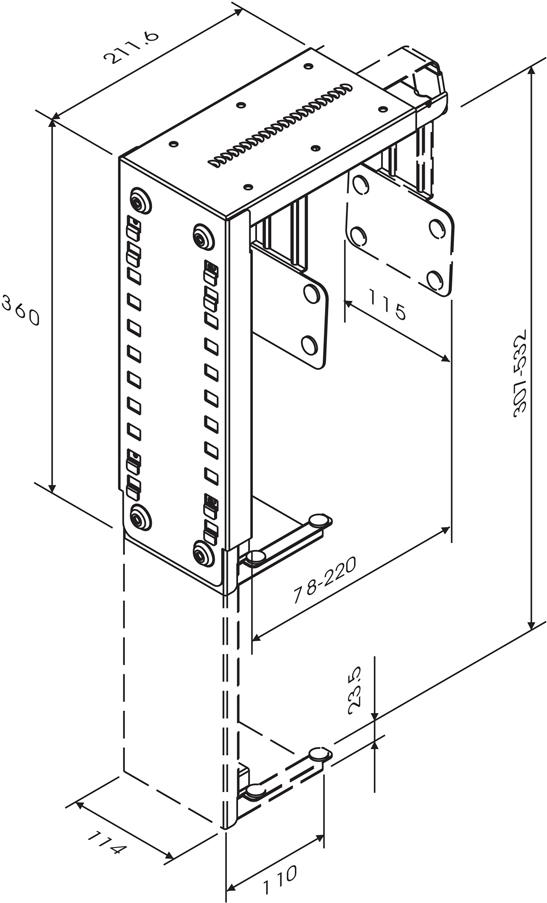 211.6
360
115
307-532
78-220
23.5
114
110