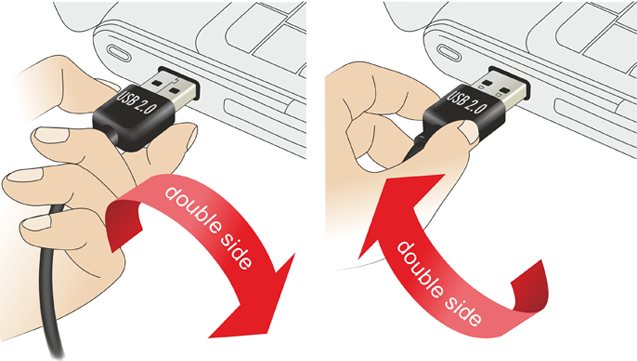 USB 2.0

double side

USB 2.0

double side