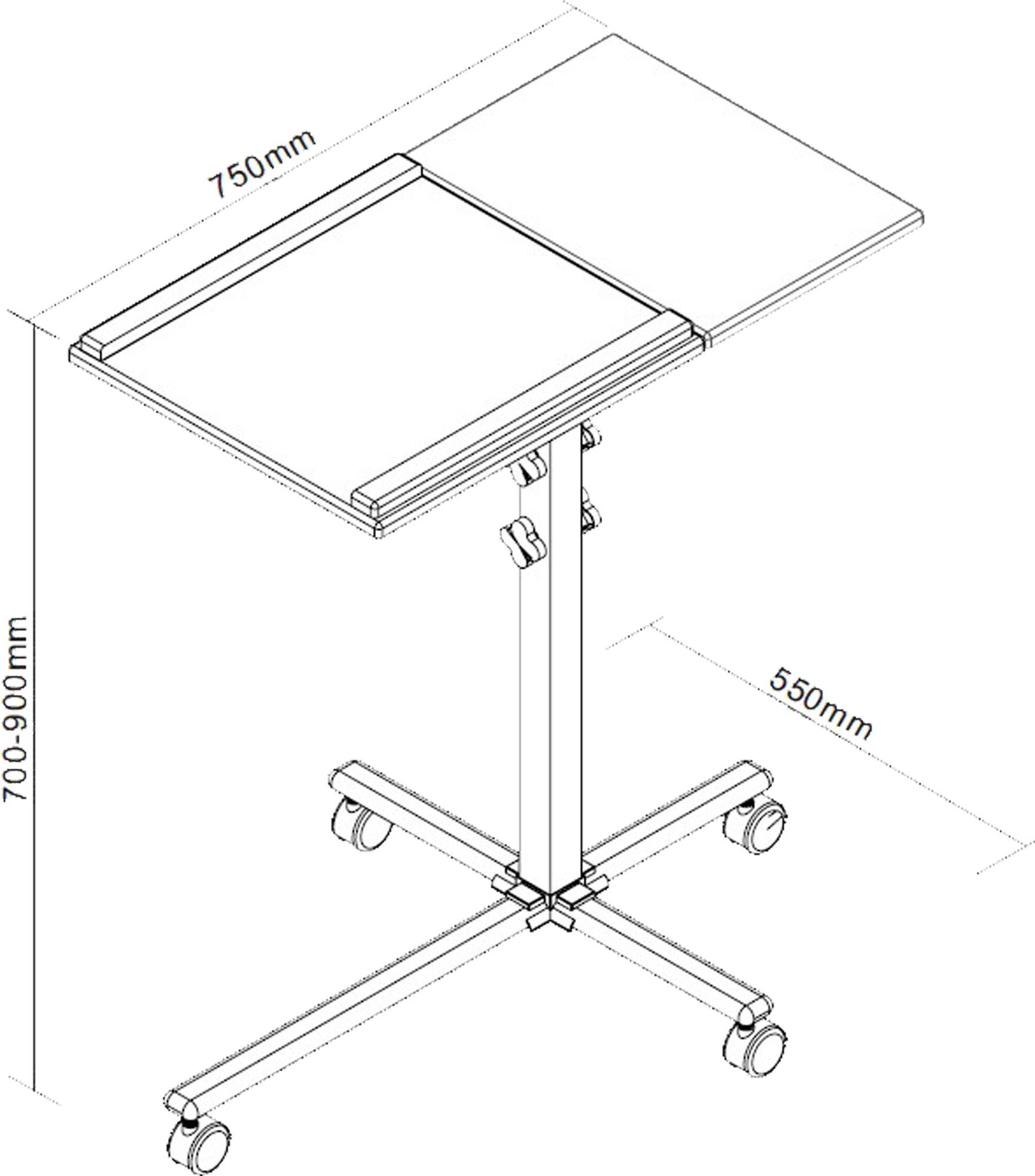 750mm

700-900mm

550mm