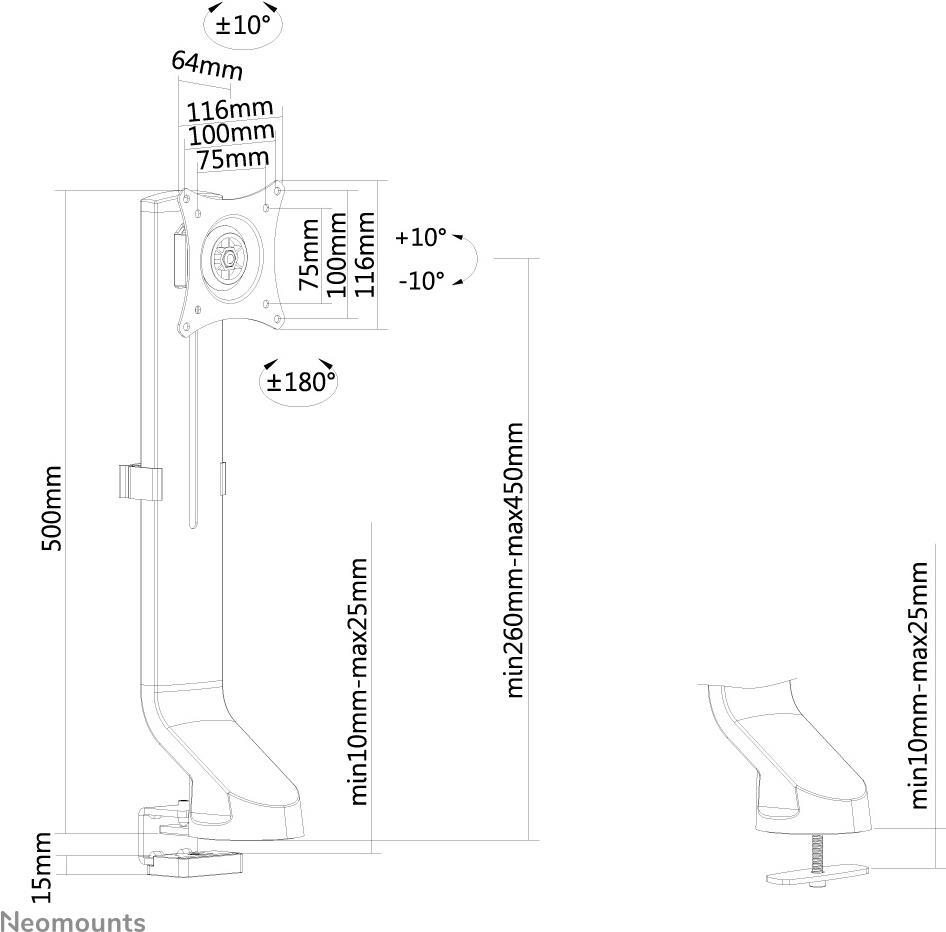 ±10°

64mm

116mm

100mm

75mm

75mm

100mm

116mm

+10°

-10°

±180°

500mm

min10mm-max25mm

min260mm-max450mm

min10mm-max25mm

15mm

Neomounts