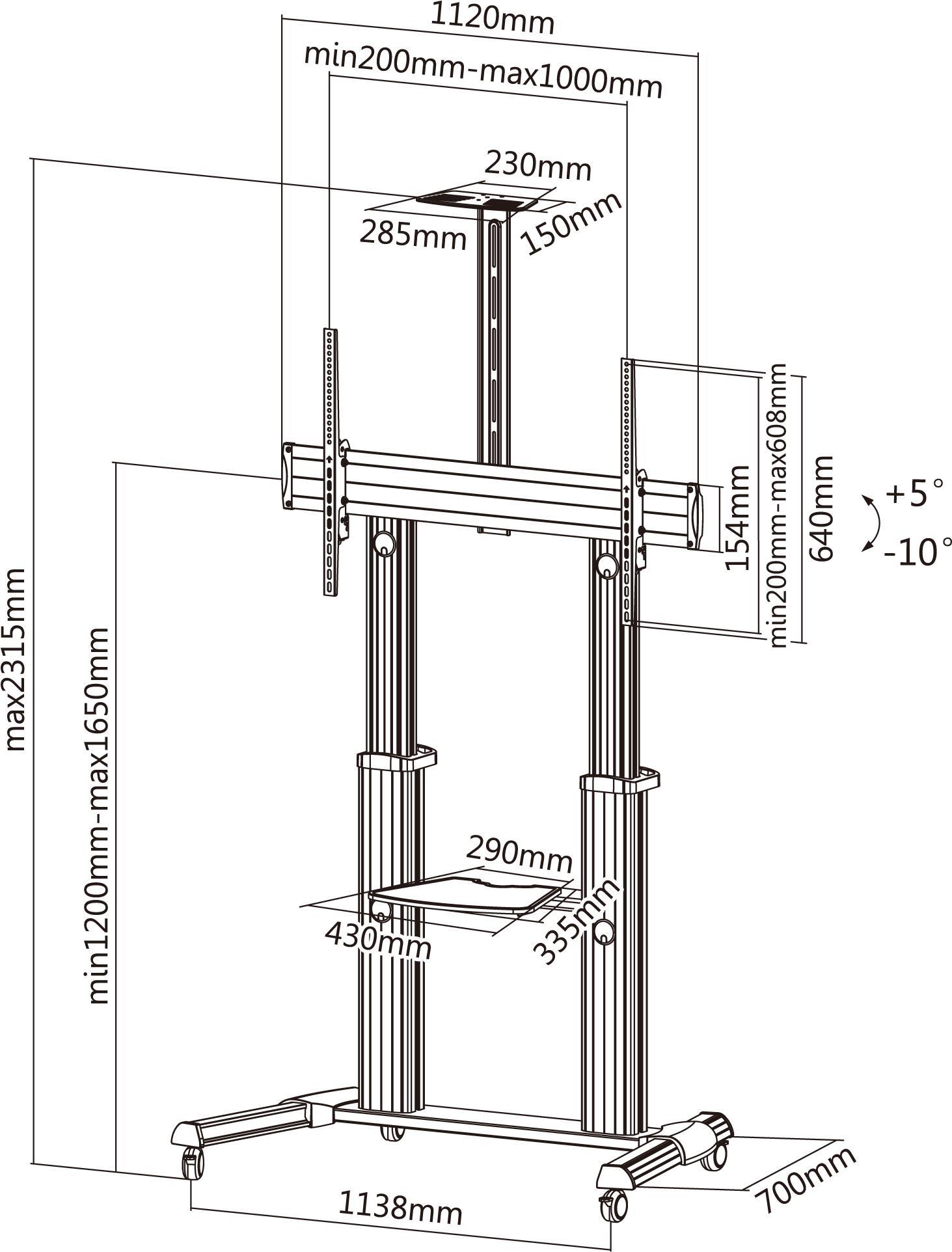 1120mm
min200mm-max1000mm
230mm
285mm
150mm
max2315mm
min1200mm-max1650mm
154mm
min200mm-max608mm
640mm
+5°
-10°
290mm
430mm
335mm
1138mm
700mm