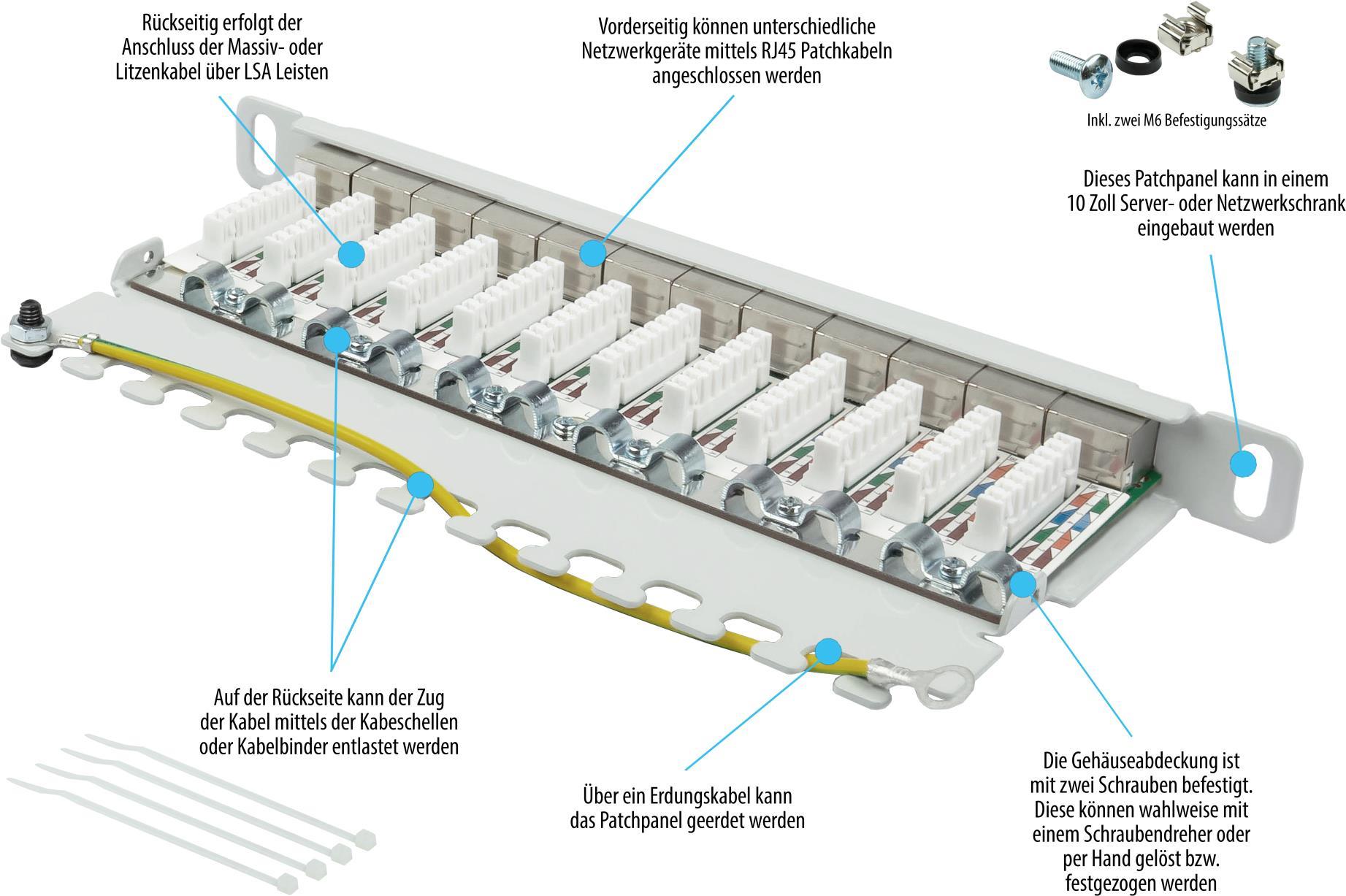 Rückseitig erfolgt der Anschluss der Massiv- oder Litzenkabel über LSA Leisten

Vorderseitig können unterschiedliche Netzwerkgeräte mittels RJ45 Patchkabeln angeschlossen werden

Inkl. zwei M6 Befestigungssätze

Dieses Patchpanel kann in einem 10 Zoll Server- oder Netzwerkschrank eingebaut werden

Auf der Rückseite kann der Zug der Kabel mittels der Kabeschellen oder Kabelbinder entlastet werden

Über ein Erdungskabel kann das Patchpanel geerdet werden

Die Gehäuseabdeckung ist mit zwei Schrauben befestigt. Diese können wahlweise mit einem Schraubendreher oder per Hand gelöst bzw. festgezogen werden