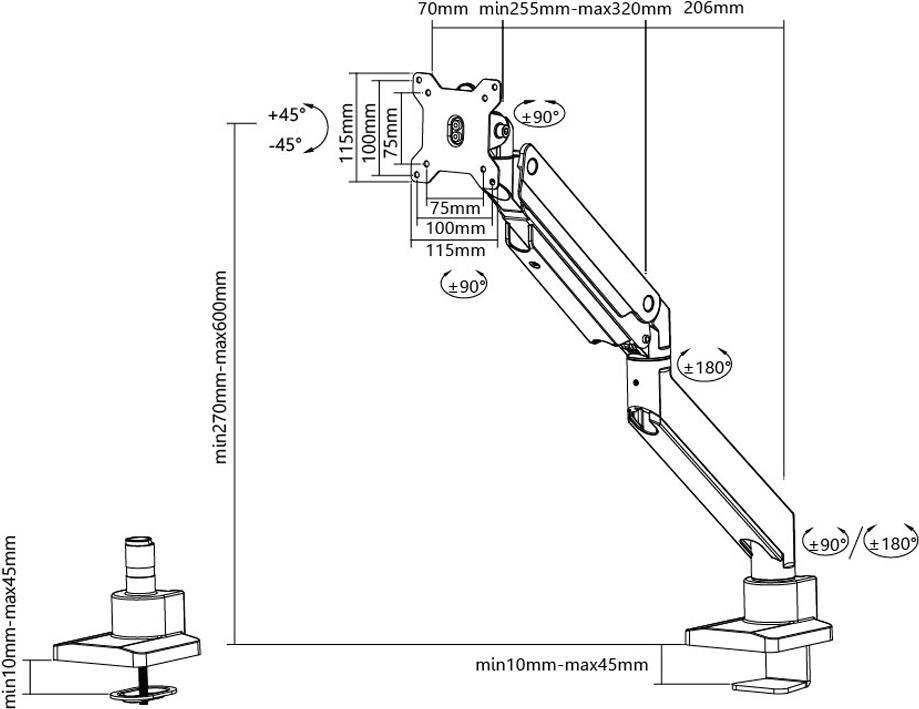 70mm min255mm-max320mm 206mm

+45°
-45°

115mm 100mm 75mm

±90°

75mm
100mm
115mm

±90°

±180°

min270mm-max600mm

±90° / ±180°

min10mm-max45mm

min10mm-max45mm