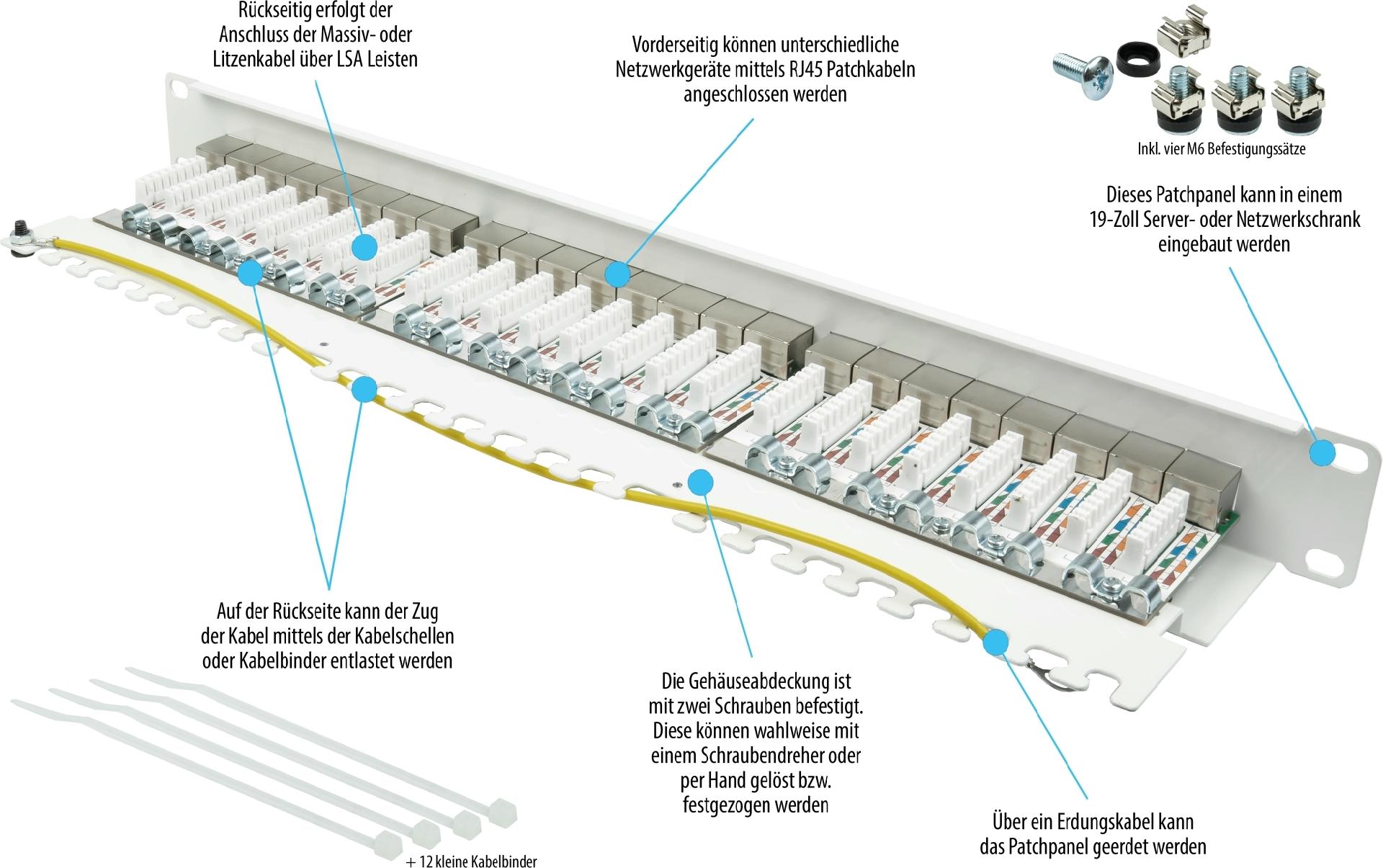 Rückseitig erfolgt der Anschluss der Massiv- oder Litzenkabel über LSA Leisten

Vorderseitig können unterschiedliche Netzwerkgeräte mittels RJ45 Patchkabeln angeschlossen werden

Inkl. vier M6 Befestigungssätze

Dieses Patchpanel kann in einem 19-Zoll Server- oder Netzwerkschrank eingebaut werden

Auf der Rückseite kann der Zug der Kabel mittels der Kabelschellen oder Kabelbinder entlastet werden

Die Gehäuseabdeckung ist mit zwei Schrauben befestigt. Diese können wahlweise mit einem Schraubendreher oder per Hand gelöst bzw. festgezogen werden

Über ein Erdungskabel kann das Patchpanel geerdet werden

+ 12 kleine Kabelbinder