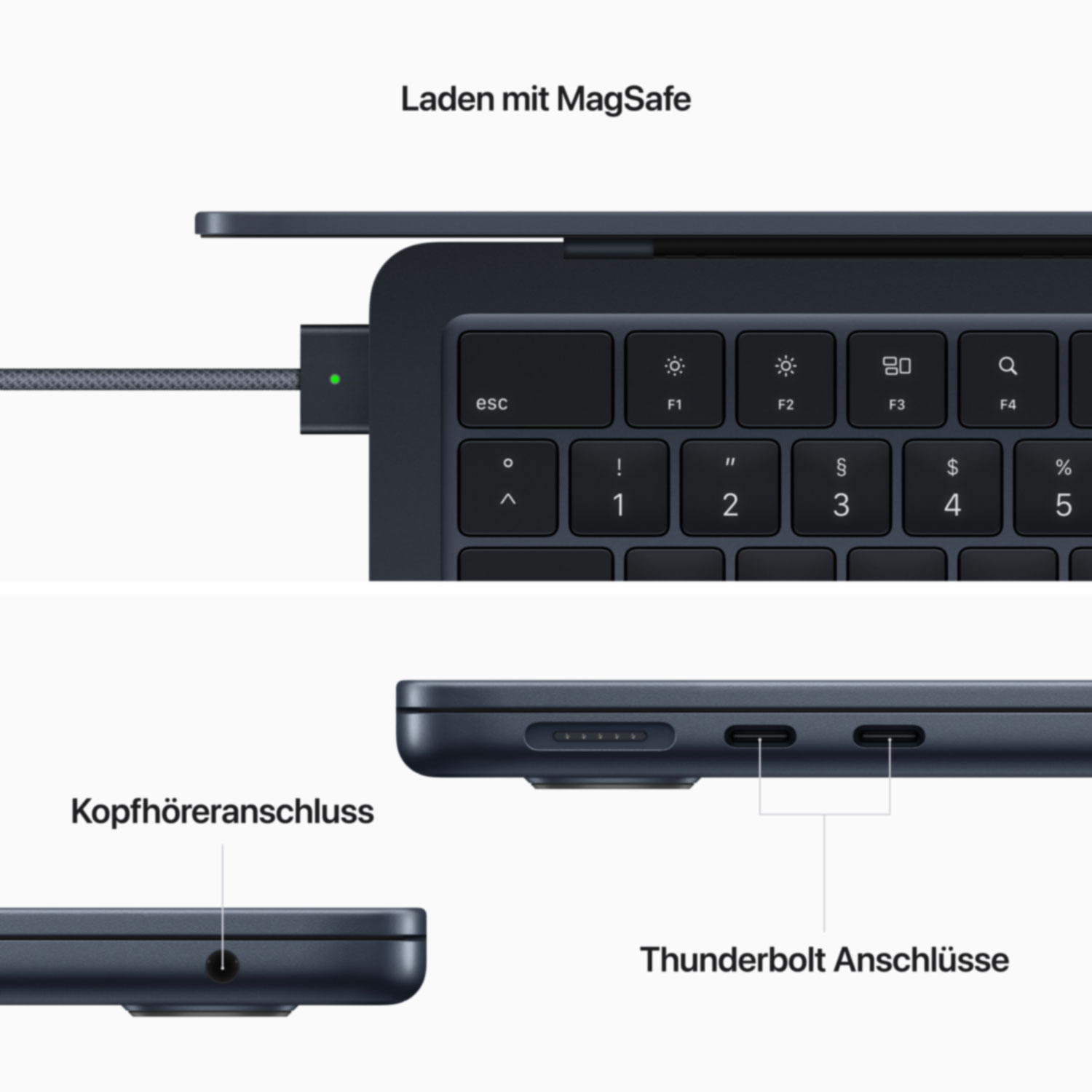 Laden mit MagSafe

esc F1 F2 F3 F4

°
^

!
1

"
2

§
3

$
4

%
5

Kopfhöreranschluss

Thunderbolt Anschlüsse