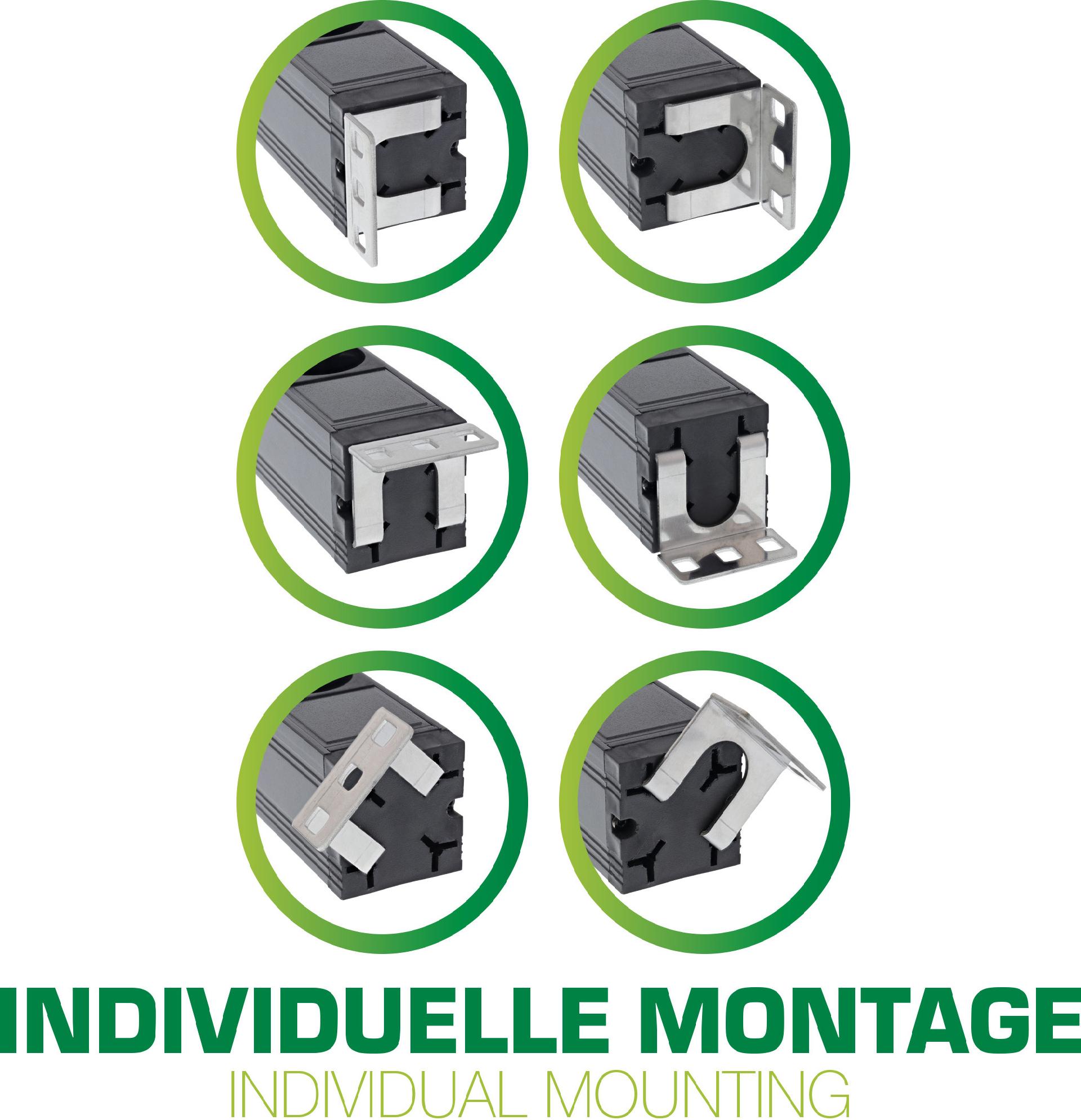 INDIVIDUELLE MONTAGE
INDIVIDUAL MOUNTING