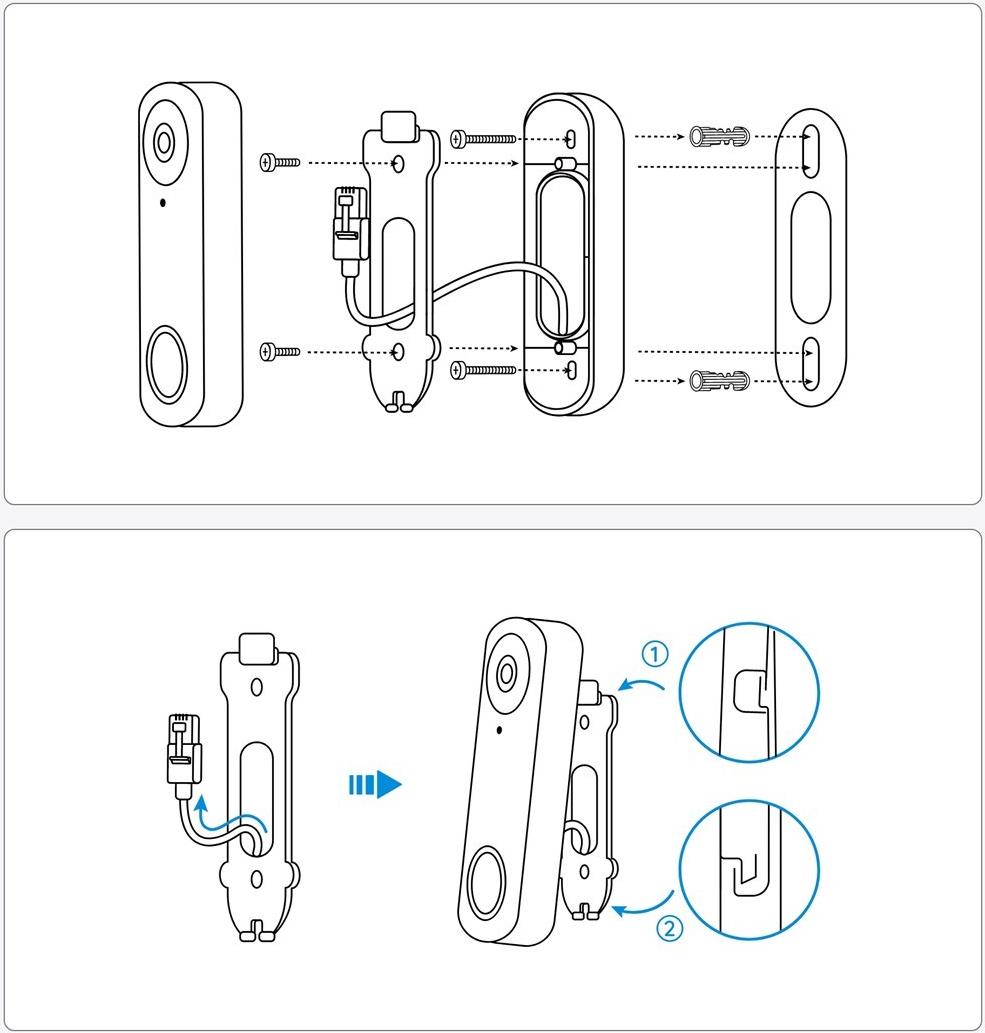 ①
②