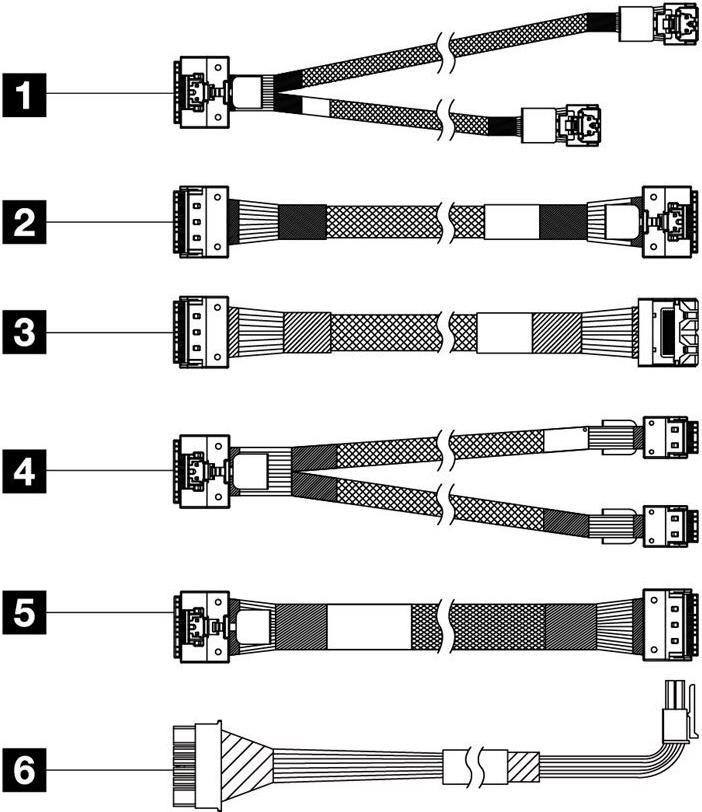 1
2
3
4
5
6