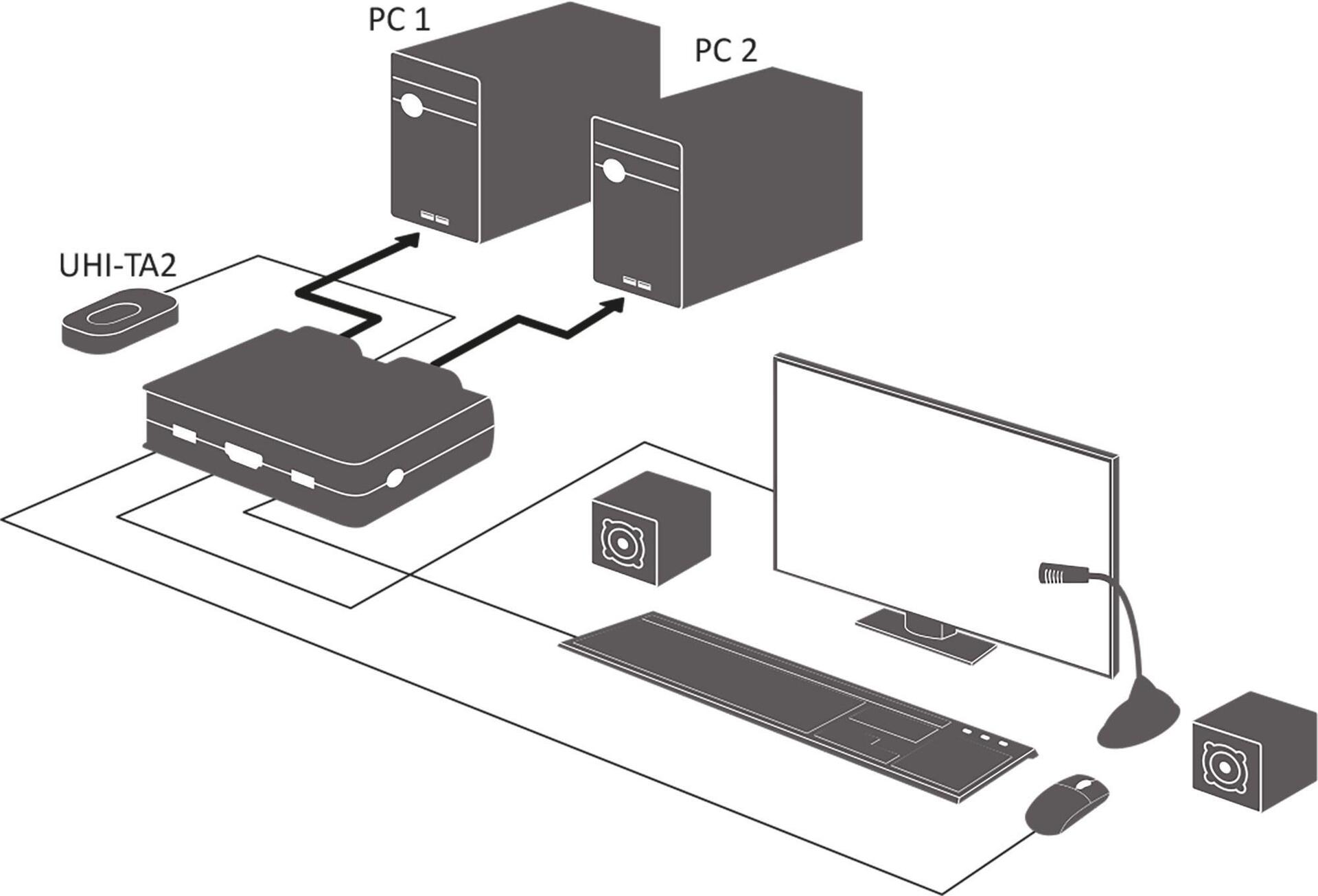 PC 1

PC 2

UHI-TA2