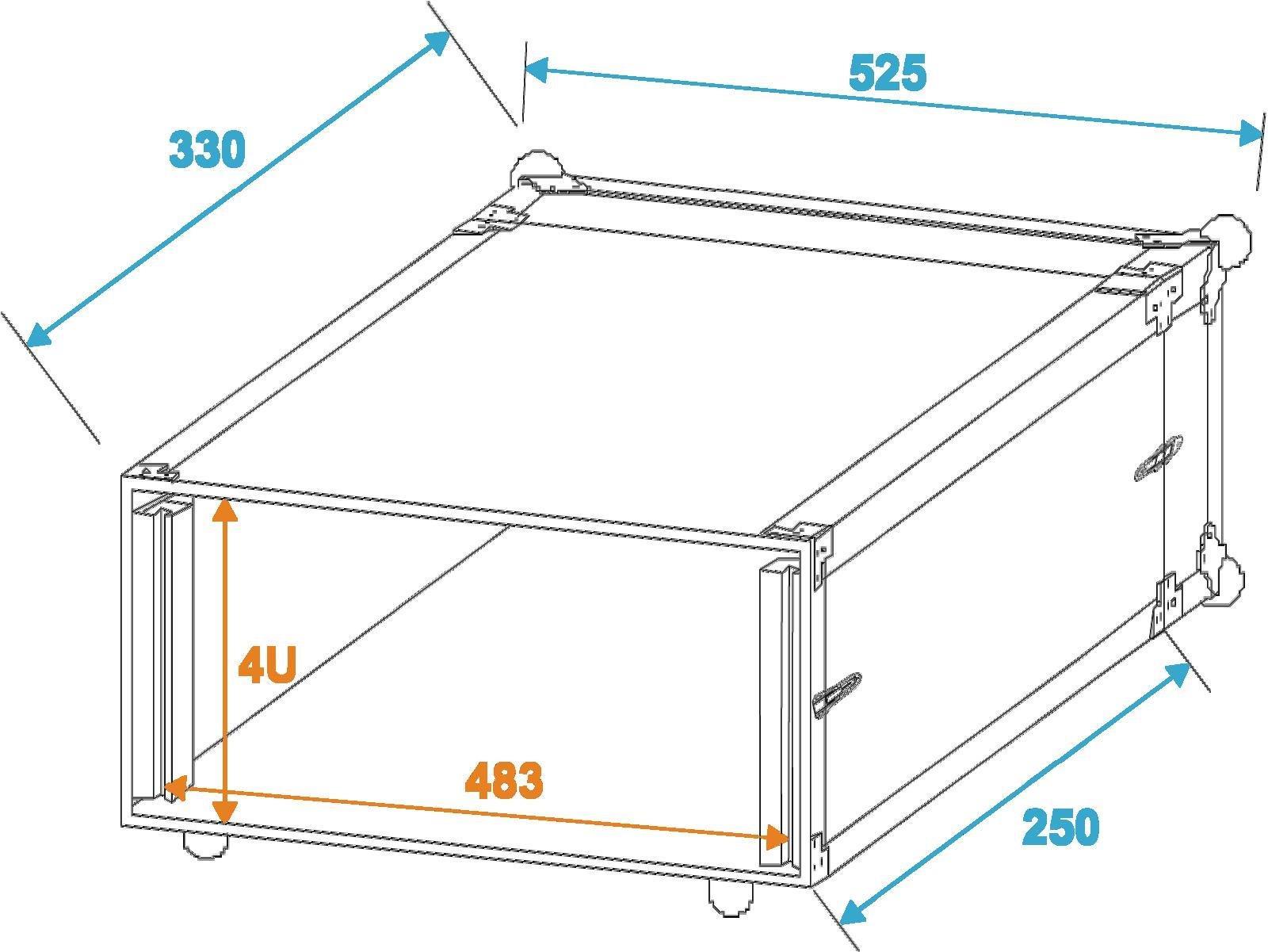 330

525

4U

483

250