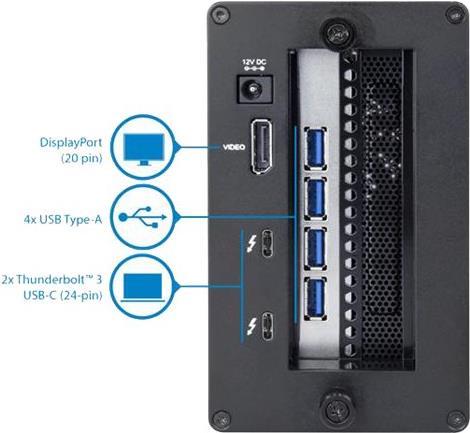 12V DC

DisplayPort
(20 pin)

VIDEO

4x USB Type-A

2x Thunderbolt™ 3
USB-C (24-pin)