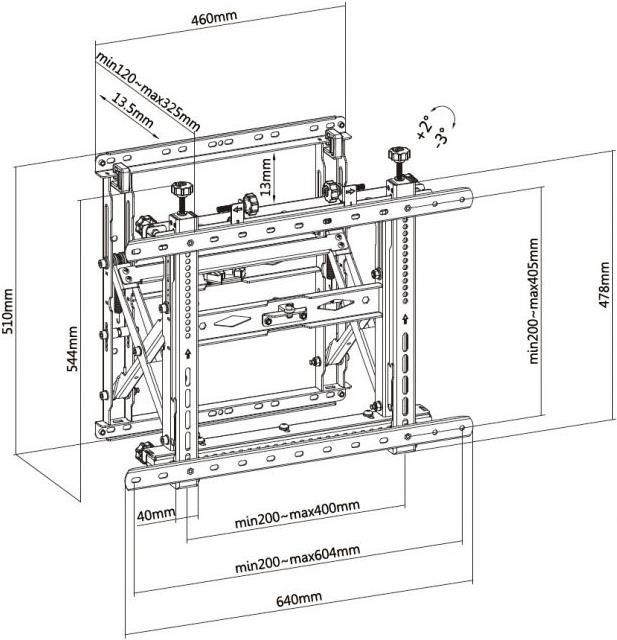 460mm

min120~max325mm

13.5mm

+2°

-3°

13mm

510mm

544mm

min200~max405mm

478mm

40mm

min200~max400mm

min200~max604mm

640mm